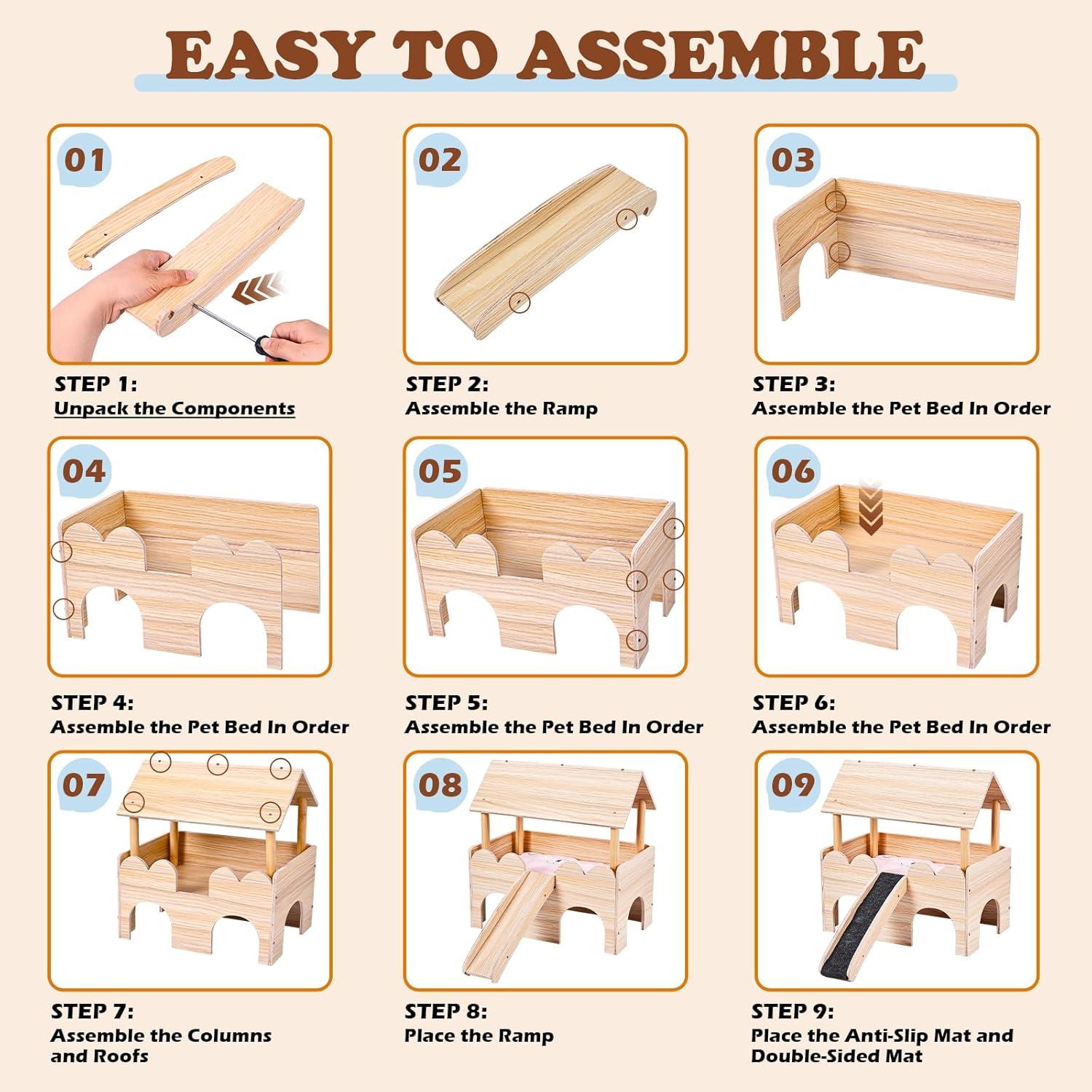 EASY TO ASSEMBLE

01

STEP 1:
Unpack the Components

02

STEP 2:
Assemble the Ramp

03

STEP 3:
Assemble the Pet Bed In Order

04

STEP 4:
Assemble the Pet Bed In Order

05

STEP 5:
Assemble the Pet Bed In Order

06

STEP 6:
Assemble the Pet Bed In Order

07

STEP 7:
Assemble the Columns and Roofs

08

STEP 8:
Place the Ramp

09

STEP 9:
Place the Anti-Slip Mat and Double-Sided Mat