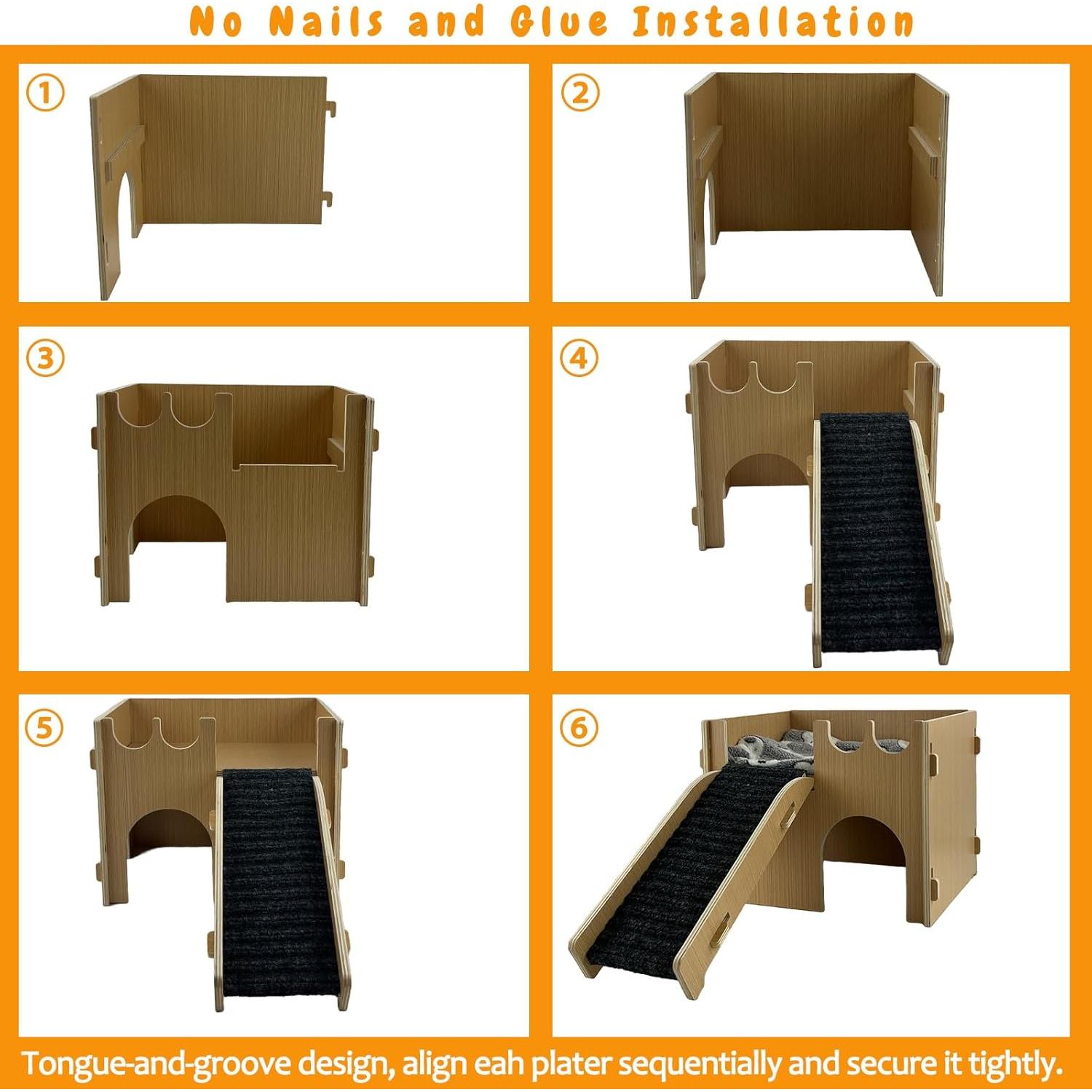 No Nails and Glue Installation

①

②

③

④

⑤

⑥

Tongue-and-groove design, align eah plater sequentially and secure it tightly.