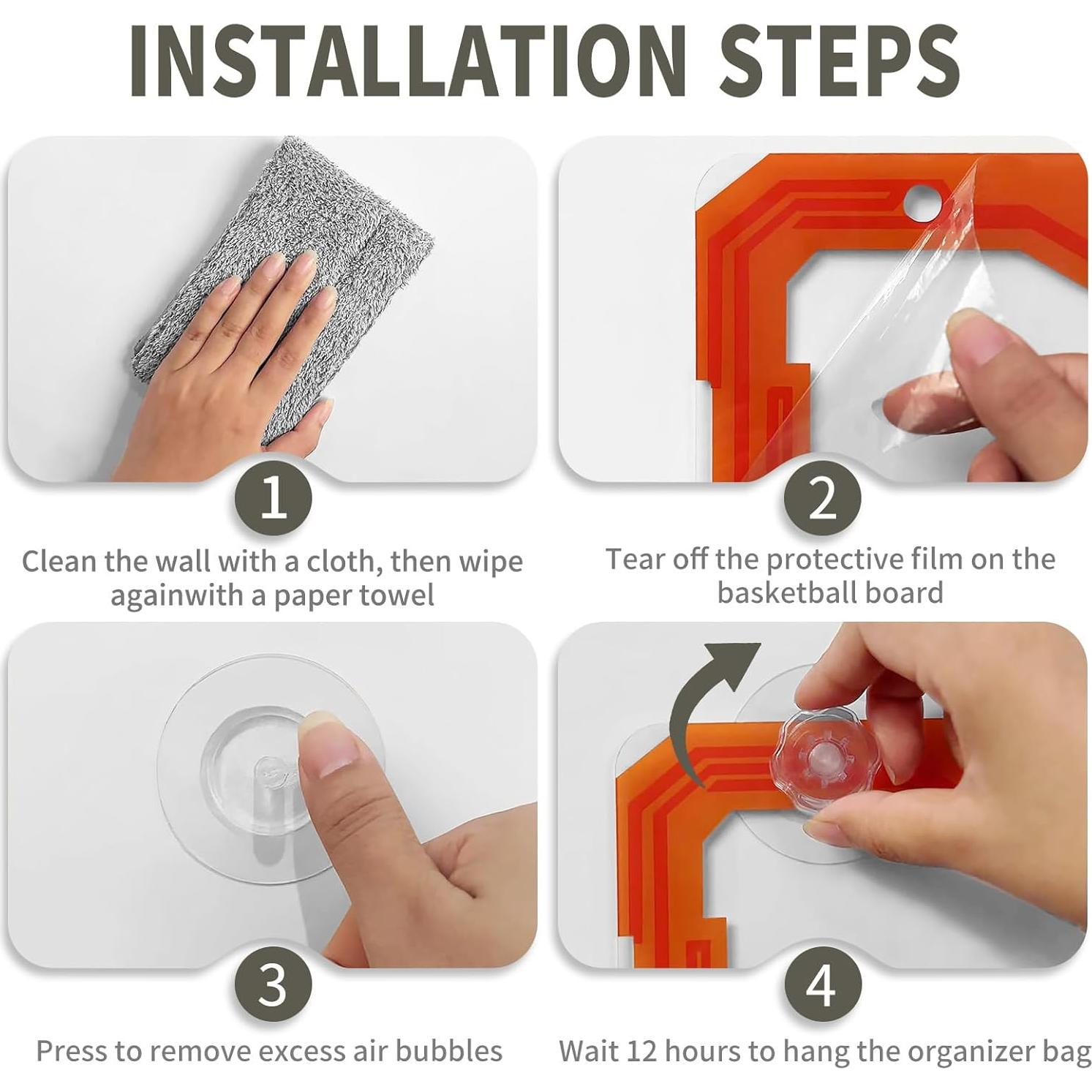 INSTALLATION STEPS

1

Clean the wall with a cloth, then wipe againwith a paper towel

2

Tear off the protective film on the basketball board

3

Press to remove excess air bubbles

4

Wait 12 hours to hang the organizer bag