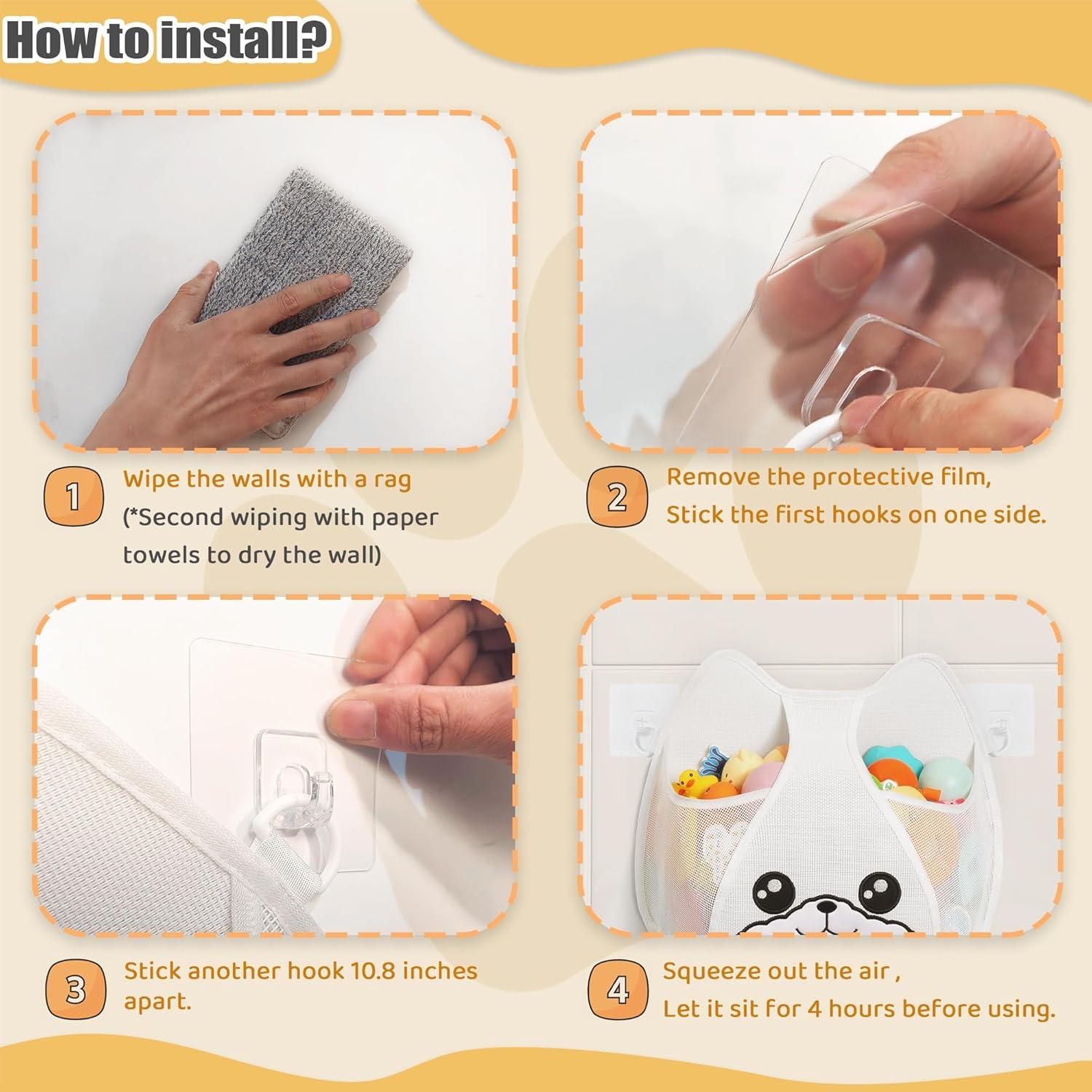 How to install?

1
Wipe the walls with a rag
(*Second wiping with paper towels to dry the wall)

2
Remove the protective film,
Stick the first hooks on one side.

3
Stick another hook 10.8 inches apart.

4
Squeeze out the air ,
Let it sit for 4 hours before using.