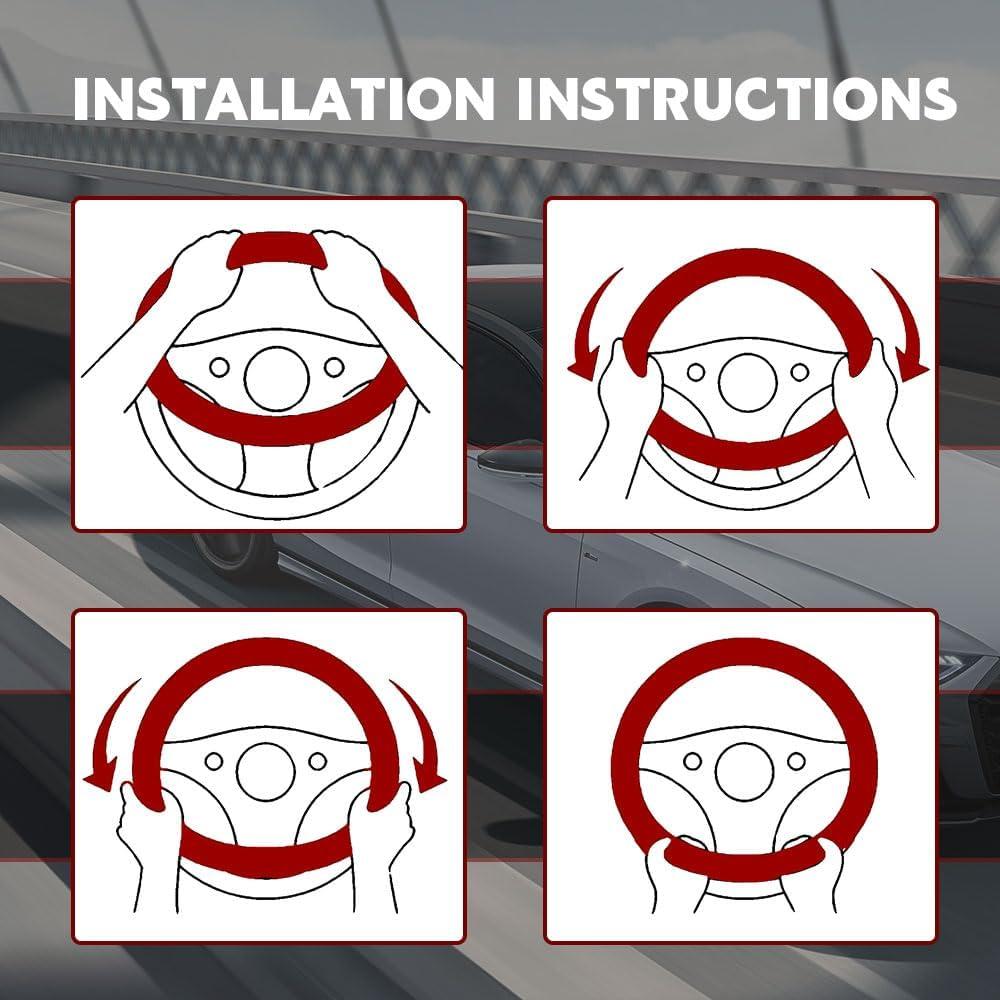 INSTALLATION INSTRUCTIONS