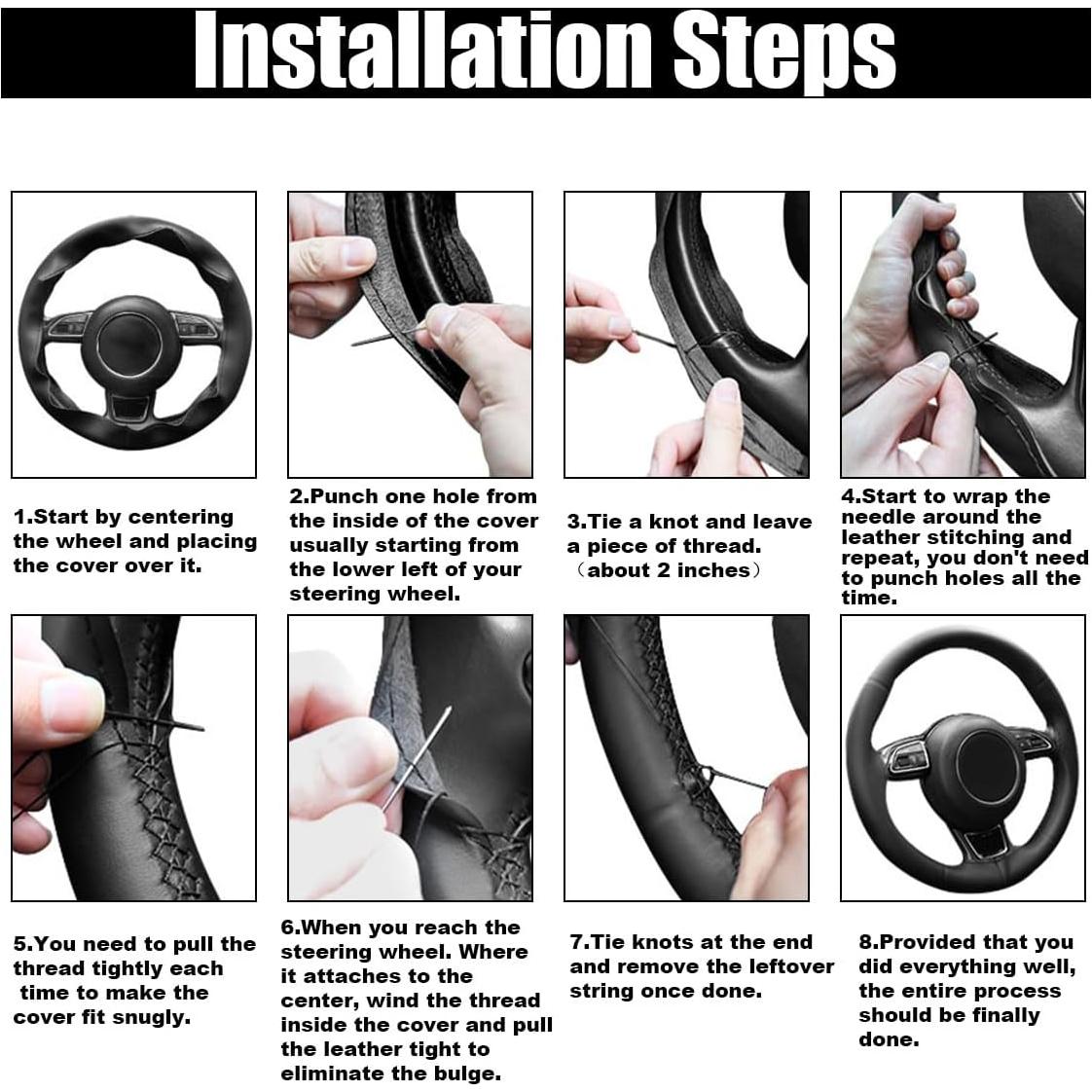 Installation Steps

1.Start by centering the wheel and placing the cover over it.

2.Punch one hole from the inside of the cover usually starting from the lower left of your steering wheel.

3.Tie a knot and leave a piece of thread. （about 2 inches）

4.Start to wrap the needle around the leather stitching and repeat, you don't need to punch holes all the time.

5.You need to pull the thread tightly each time to make the cover fit snugly.

6.When you reach the steering wheel. Where it attaches to the center, wind the thread inside the cover and pull the leather tight to eliminate the bulge.

7.Tie knots at the end and remove the leftover string once done.

8.Provided that you did everything well, the entire process should be finally done.