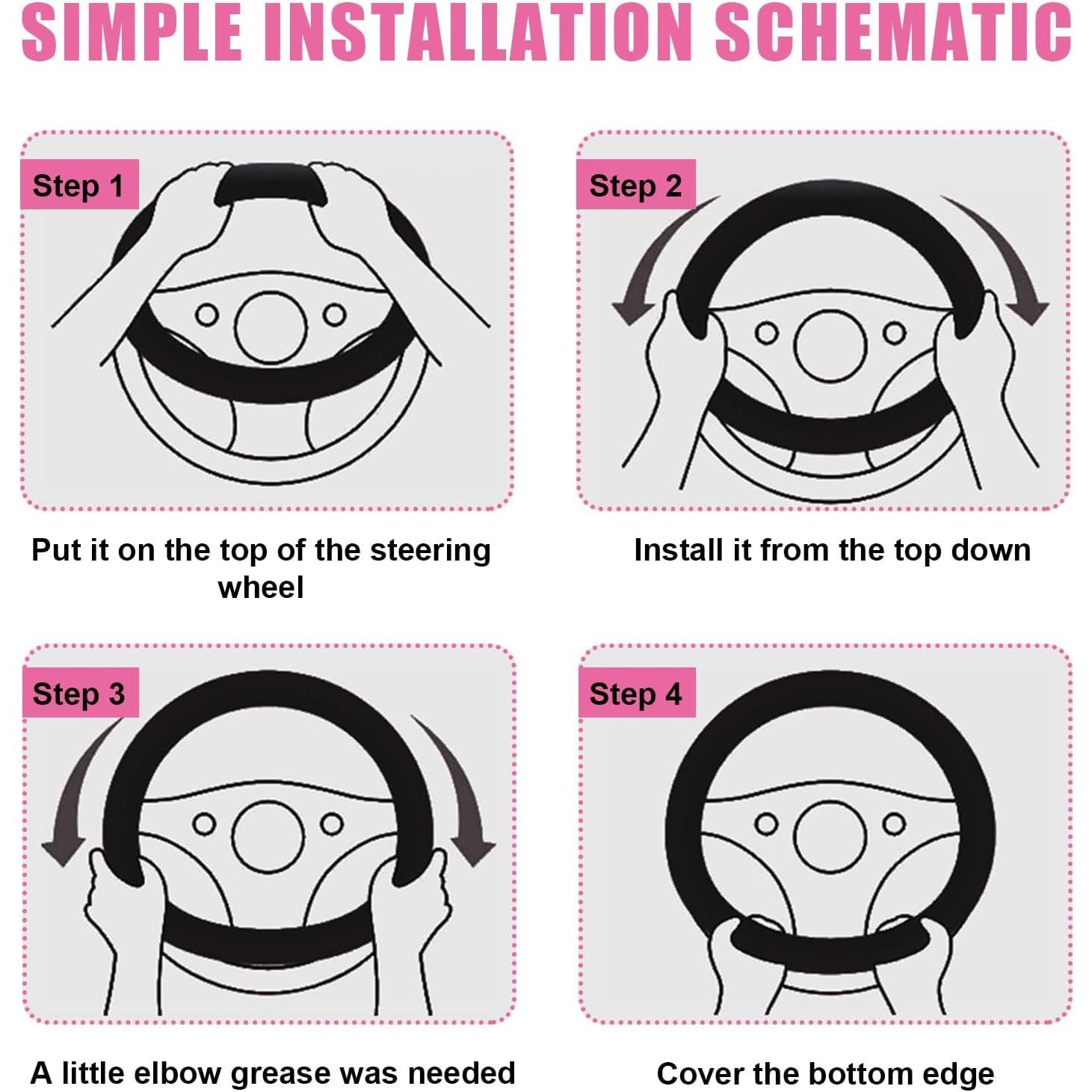 SIMPLE INSTALLATION SCHEMATIC

Step 1

Put it on the top of the steering wheel

Step 2

Install it from the top down

Step 3

A little elbow grease was needed

Step 4

Cover the bottom edge