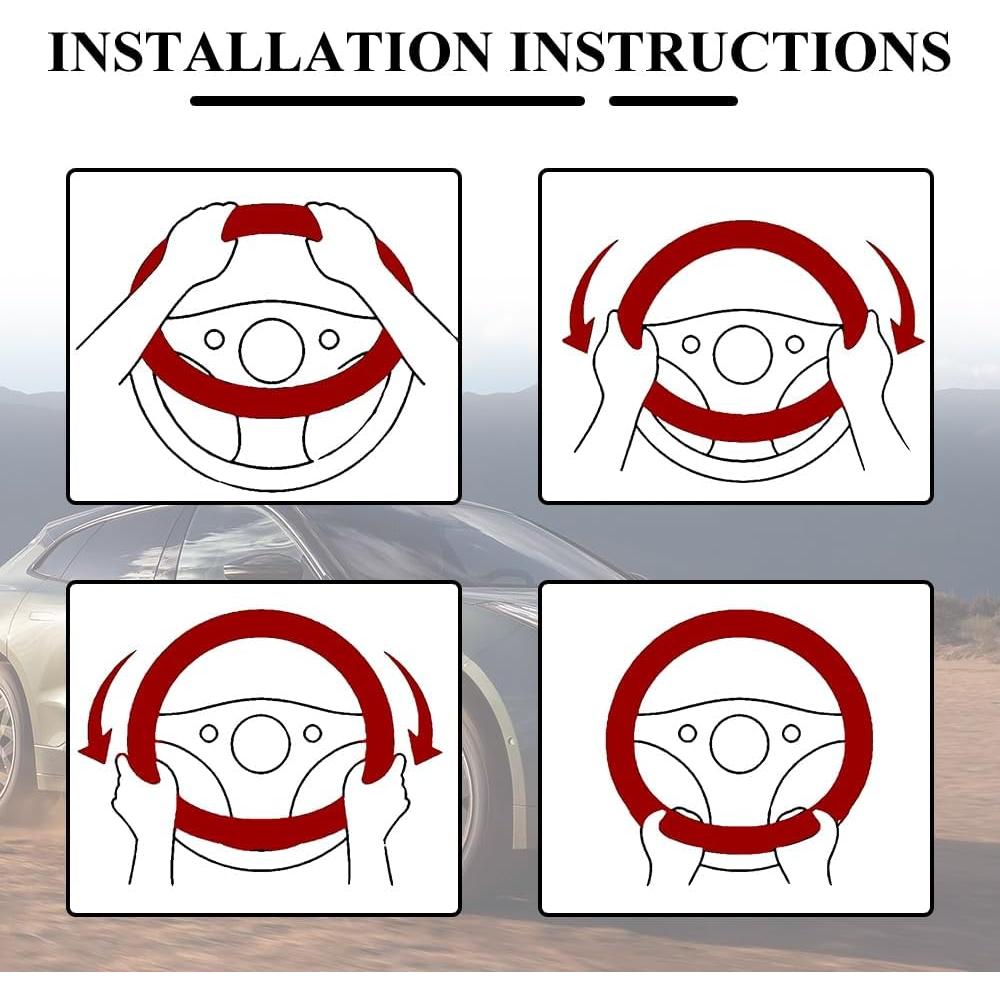 INSTALLATION INSTRUCTIONS