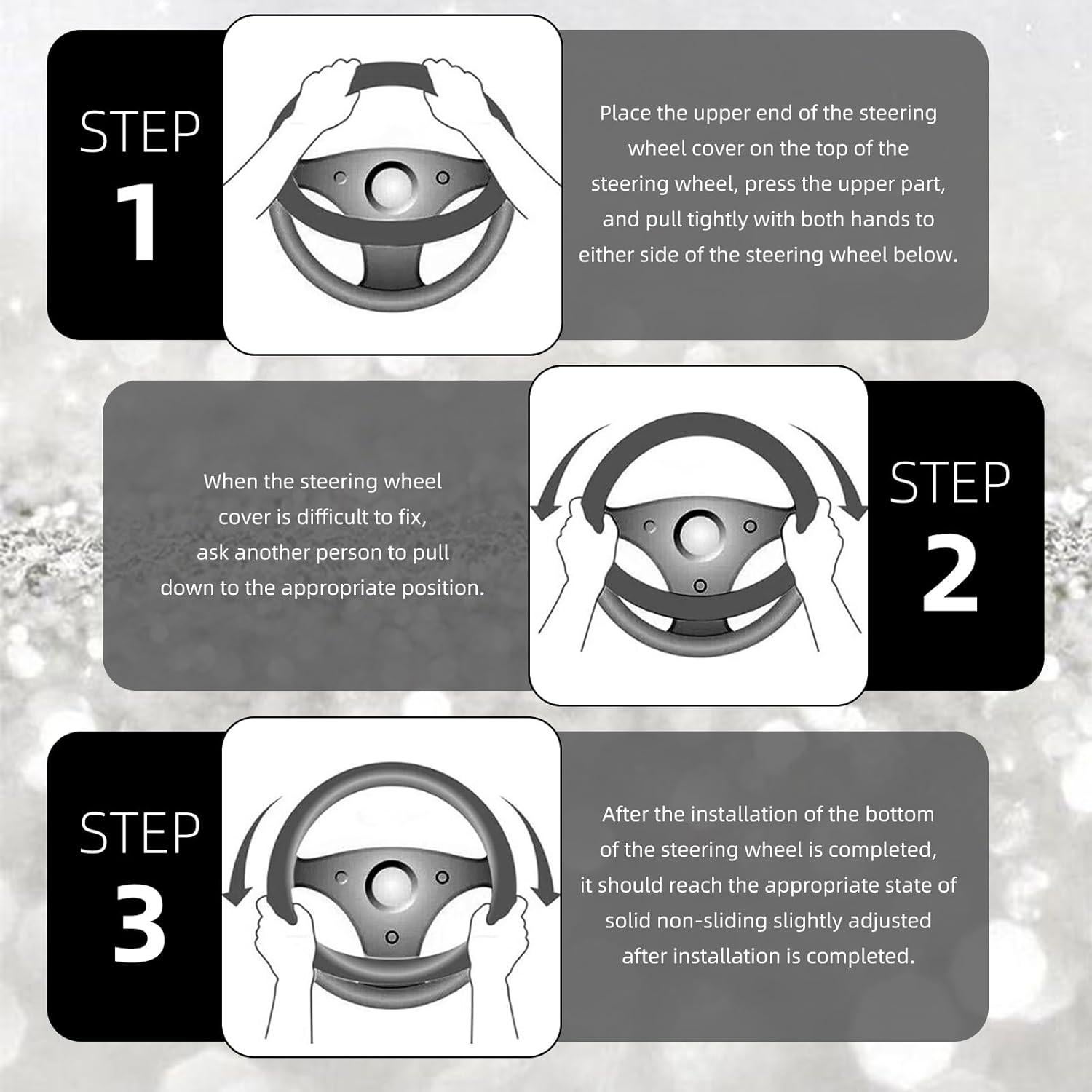 STEP
1

Place the upper end of the steering wheel cover on the top of the steering wheel, press the upper part, and pull tightly with both hands to either side of the steering wheel below.

When the steering wheel cover is difficult to fix, ask another person to pull down to the appropriate position.

STEP
2

STEP
3

After the installation of the bottom of the steering wheel is completed, it should reach the appropriate state of solid non-sliding slightly adjusted after installation is completed.