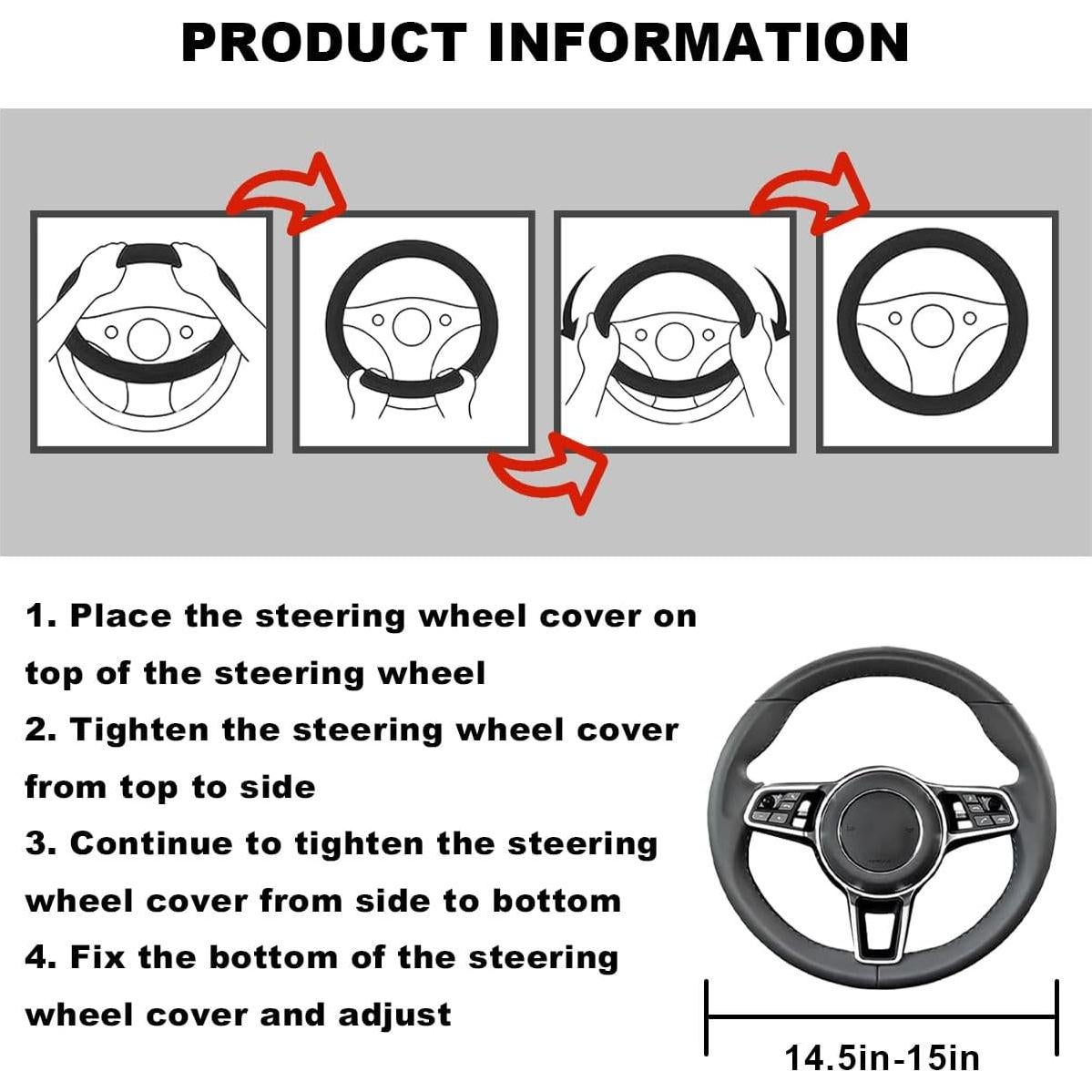 PRODUCT INFORMATION

1. Place the steering wheel cover on top of the steering wheel
2. Tighten the steering wheel cover from top to side
3. Continue to tighten the steering wheel cover from side to bottom
4. Fix the bottom of the steering wheel cover and adjust

14.5in-15in