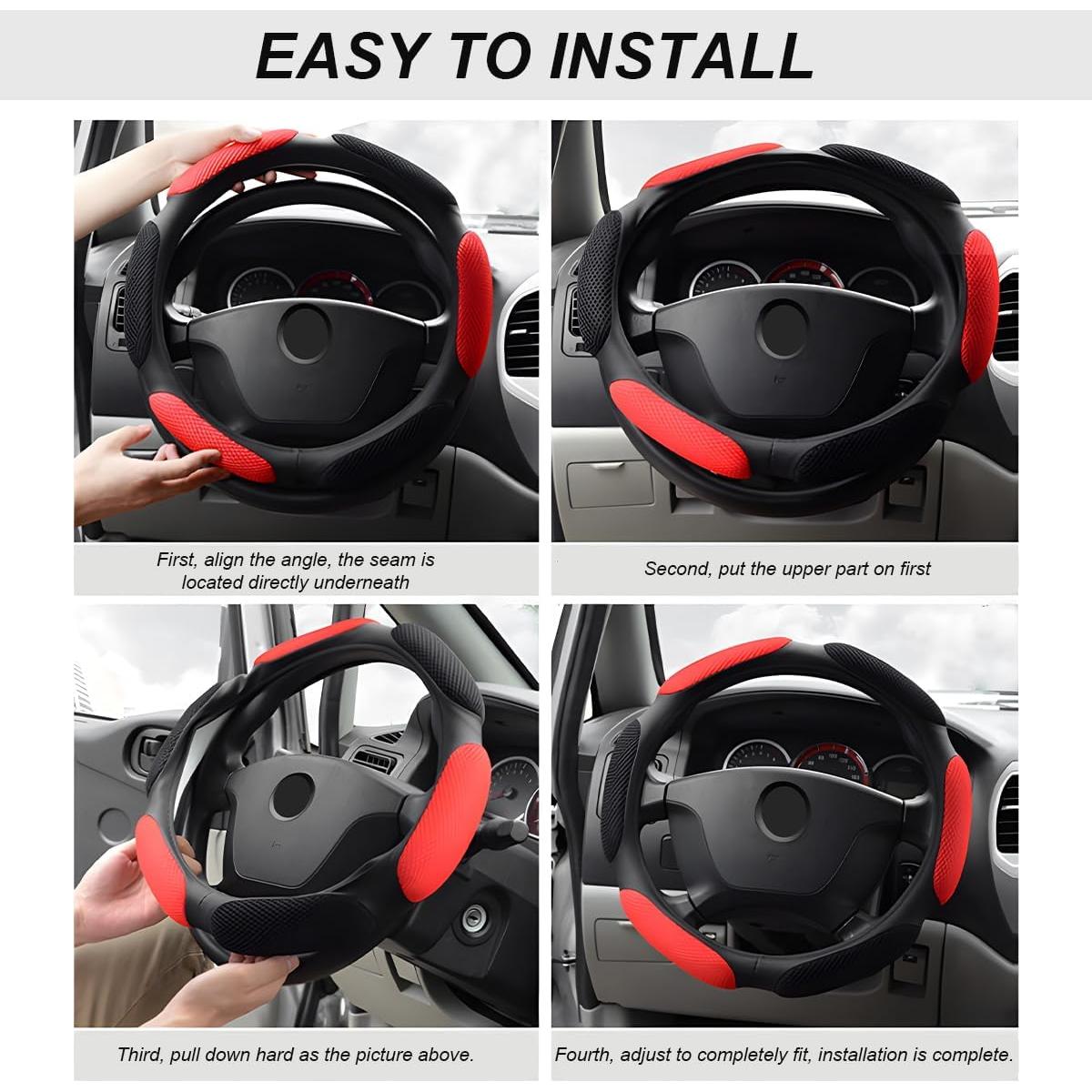 EASY TO INSTALL

First, align the angle, the seam is located directly underneath

Second, put the upper part on first

Third, pull down hard as the picture above.

Fourth, adjust to completely fit, installation is complete.