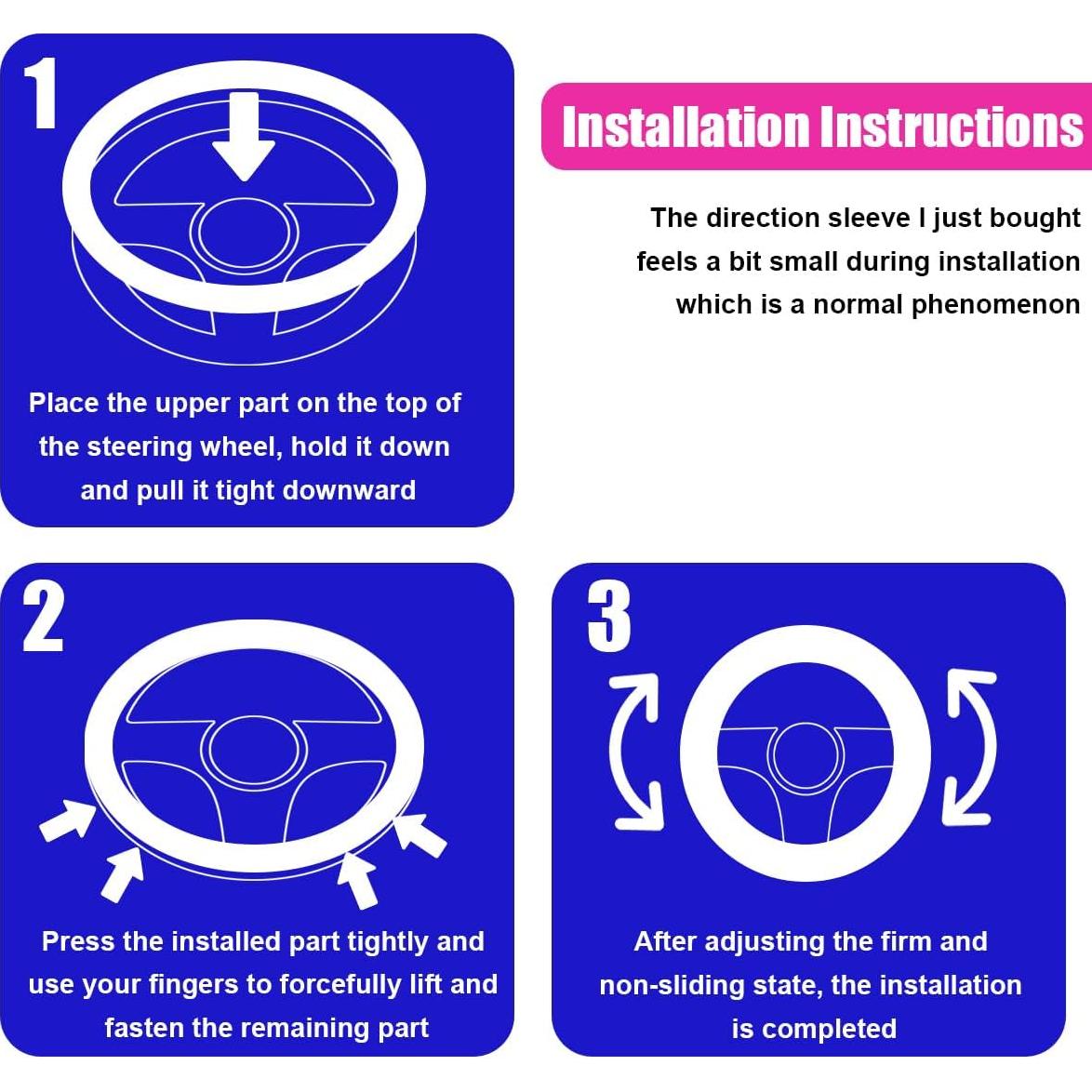 1

Place the upper part on the top of the steering wheel, hold it down and pull it tight downward

Installation Instructions

The direction sleeve I just bought feels a bit small during installation which is a normal phenomenon

2

Press the installed part tightly and use your fingers to forcefully lift and fasten the remaining part

3

After adjusting the firm and non-sliding state, the installation is completed