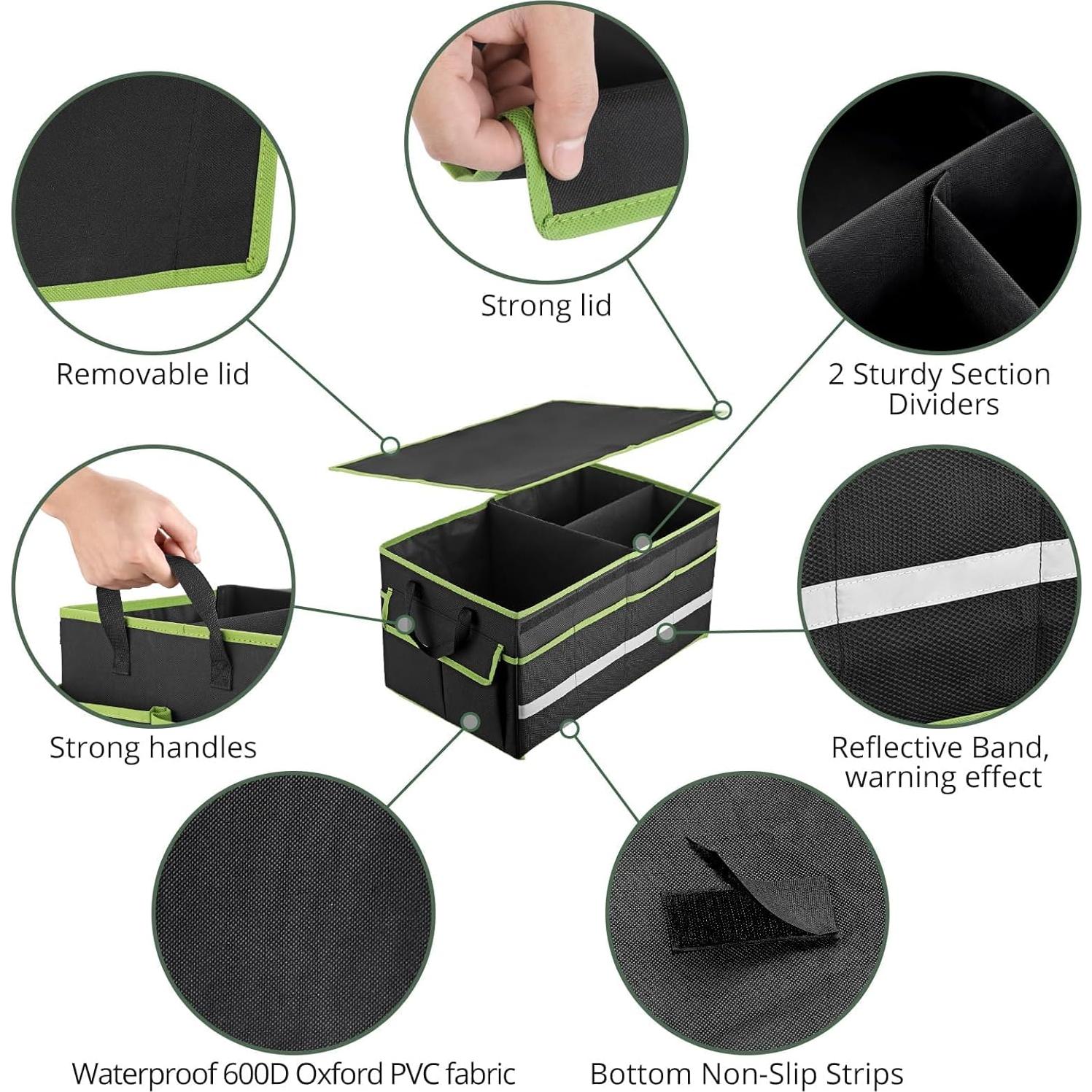 Strong lid

Removable lid

2 Sturdy Section Dividers

Strong handles

Reflective Band, warning effect

Waterproof 600D Oxford PVC fabric

Bottom Non-Slip Strips