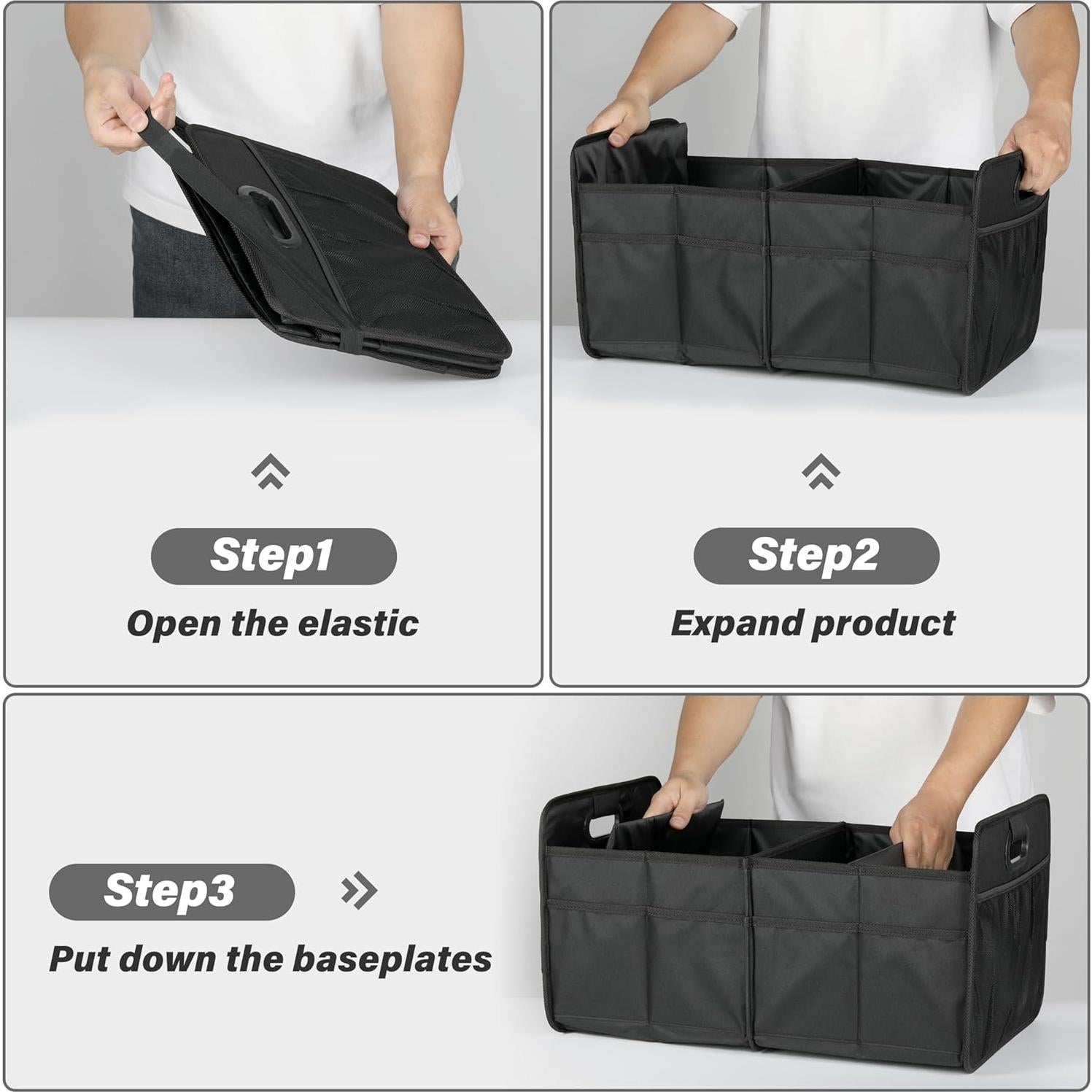 Step1
Open the elastic

Step2
Expand product

Step3
Put down the baseplates