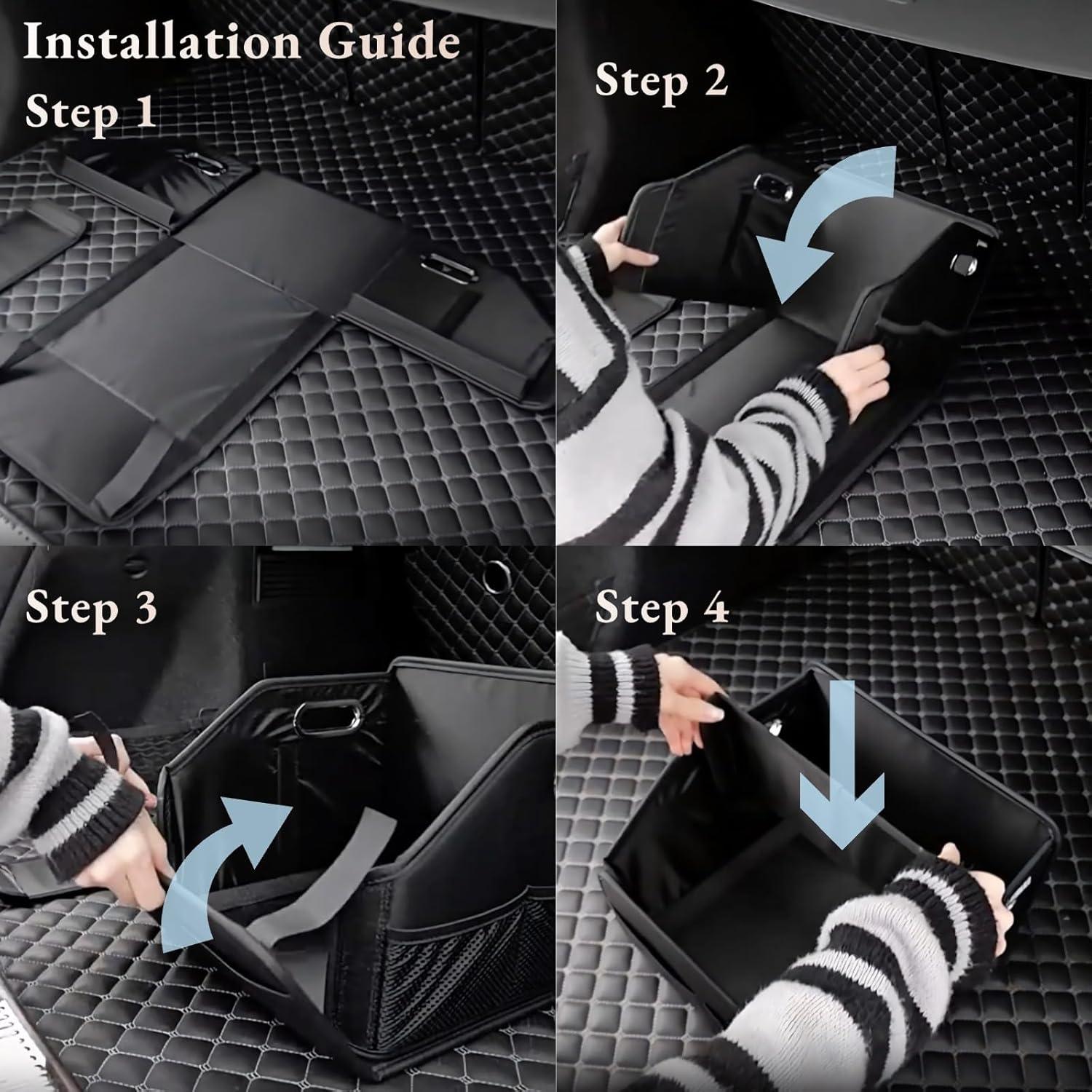 Installation Guide
Step 1

Step 2

Step 3

Step 4