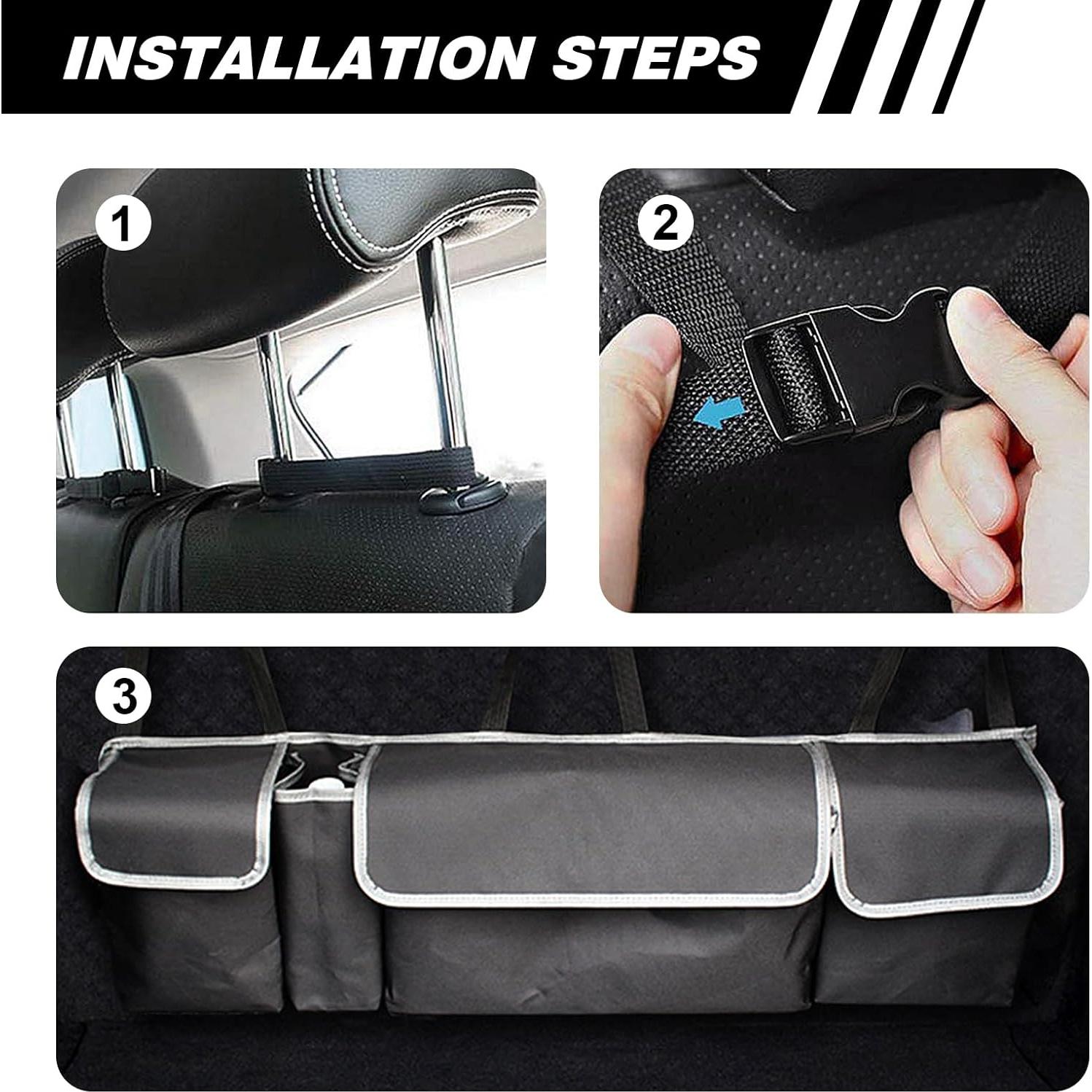 INSTALLATION STEPS

1

2

3