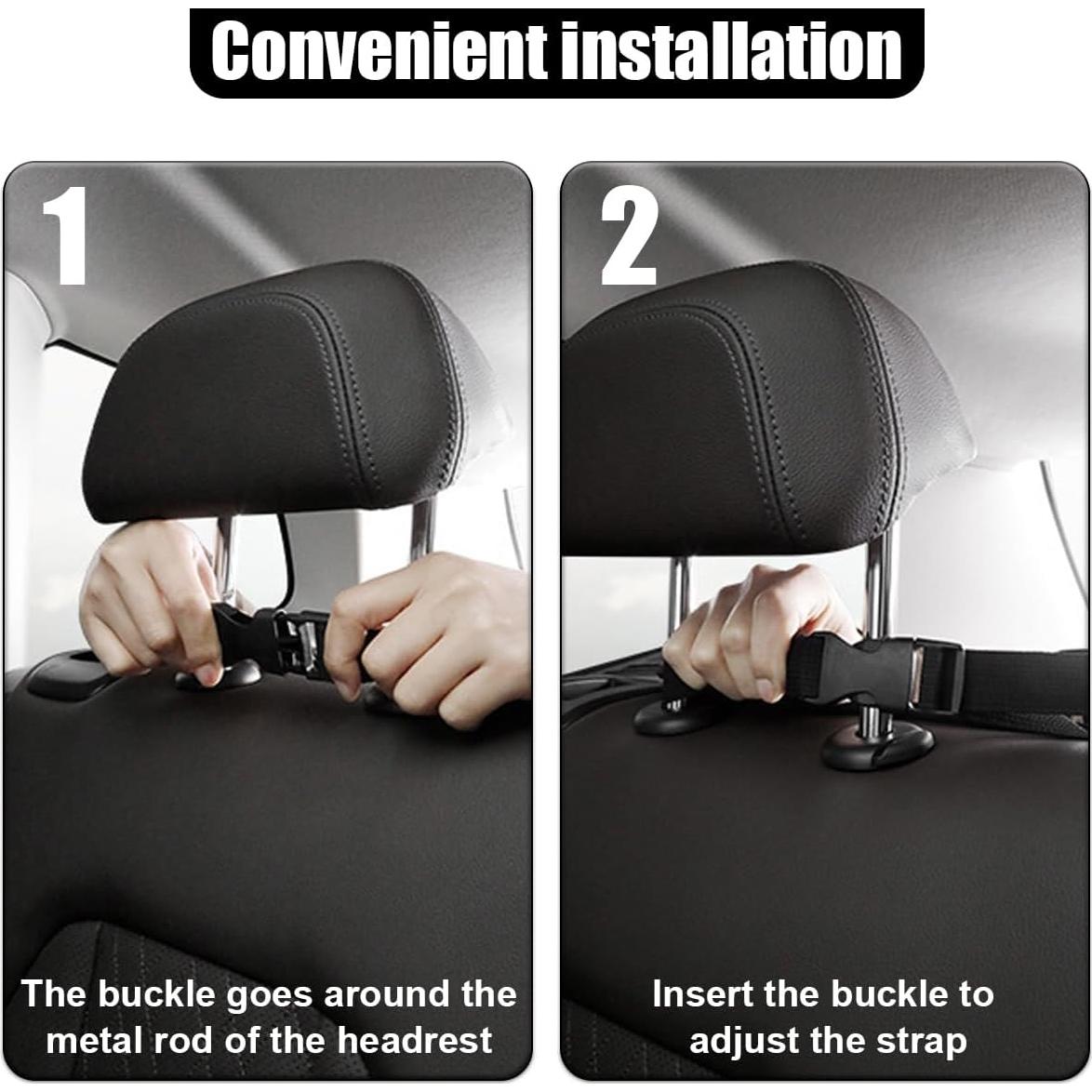 Convenient installation

1

The buckle goes around the metal rod of the headrest

2

Insert the buckle to adjust the strap