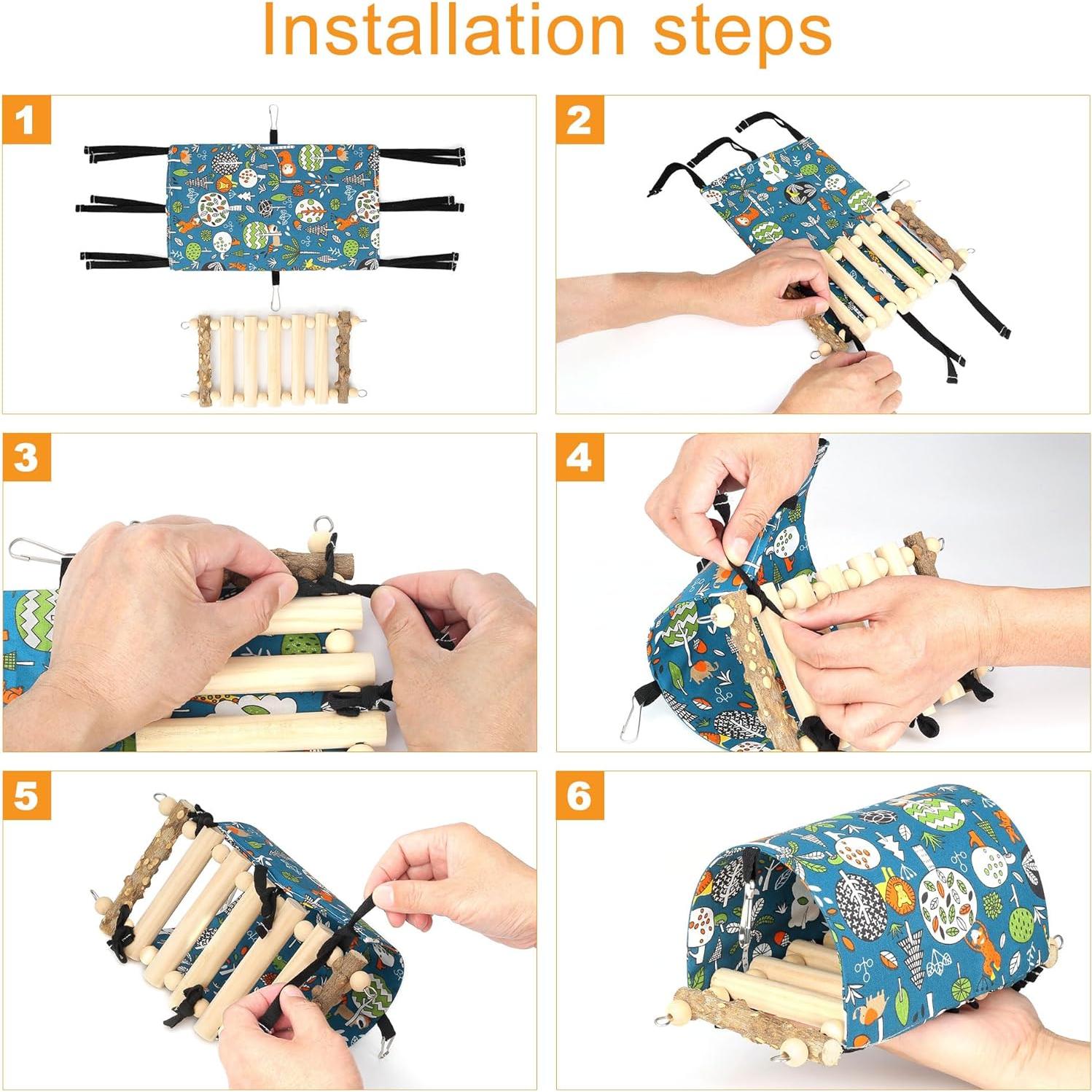 Installation steps

1

2

3

4

5

6