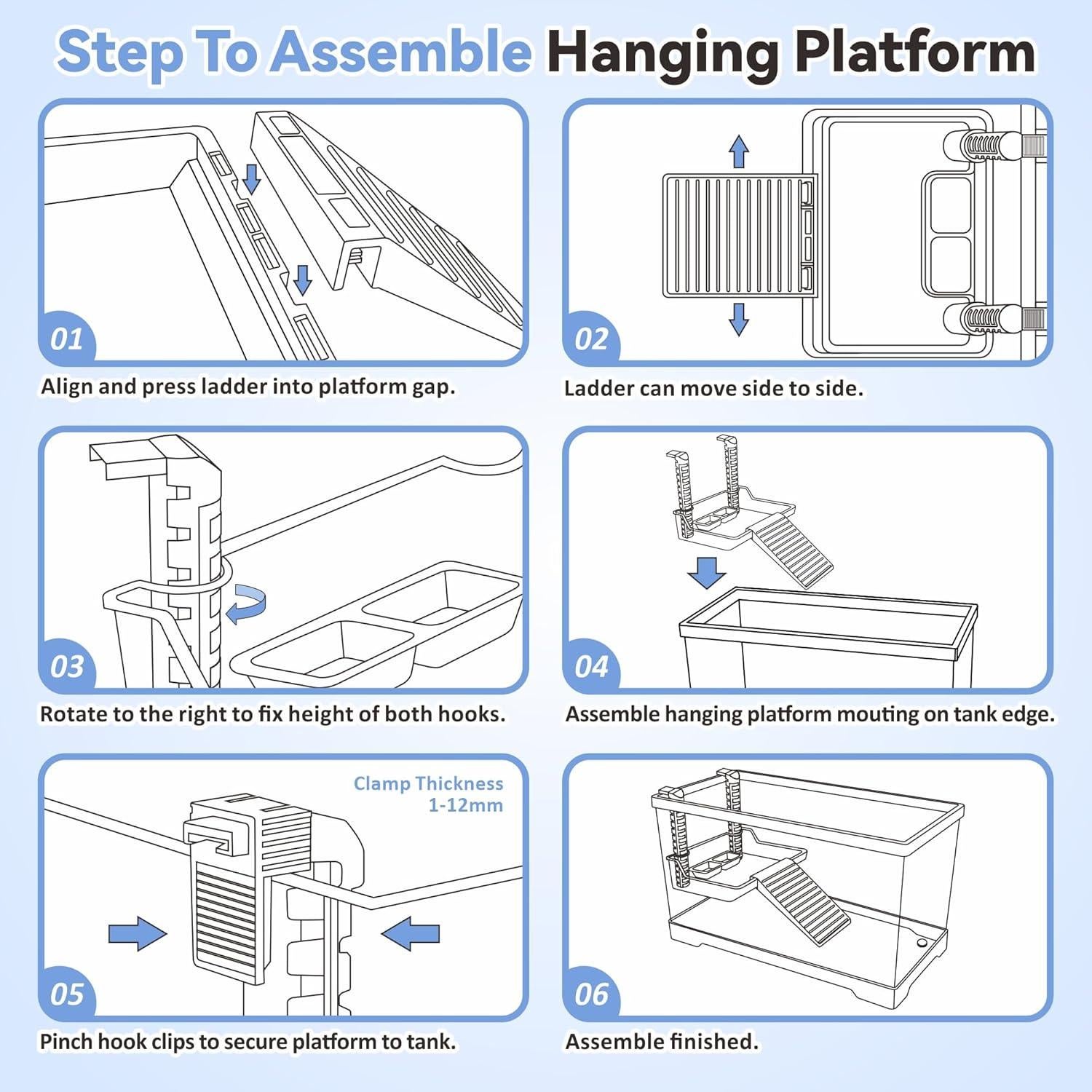 Step To Assemble Hanging Platform

01

Align and press ladder into platform gap.

02

Ladder can move side to side.

03

Rotate to the right to fix height of both hooks.

04

Assemble hanging platform mouting on tank edge.

Clamp Thickness 1-12mm

05

Pinch hook clips to secure platform to tank.

06

Assemble finished.