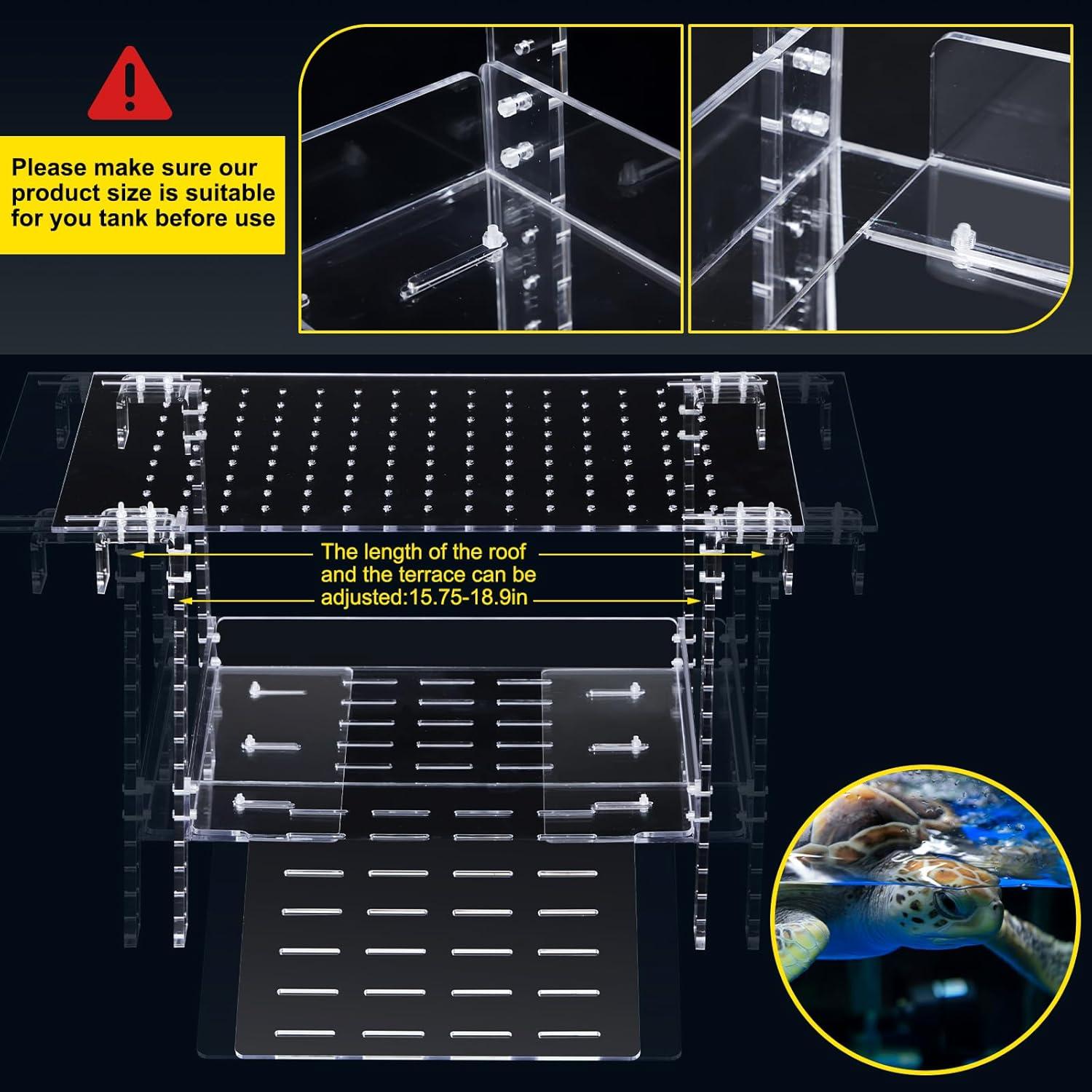 Please make sure our product size is suitable for you tank before use

The length of the roof and the terrace can be adjusted:15.75-18.9in