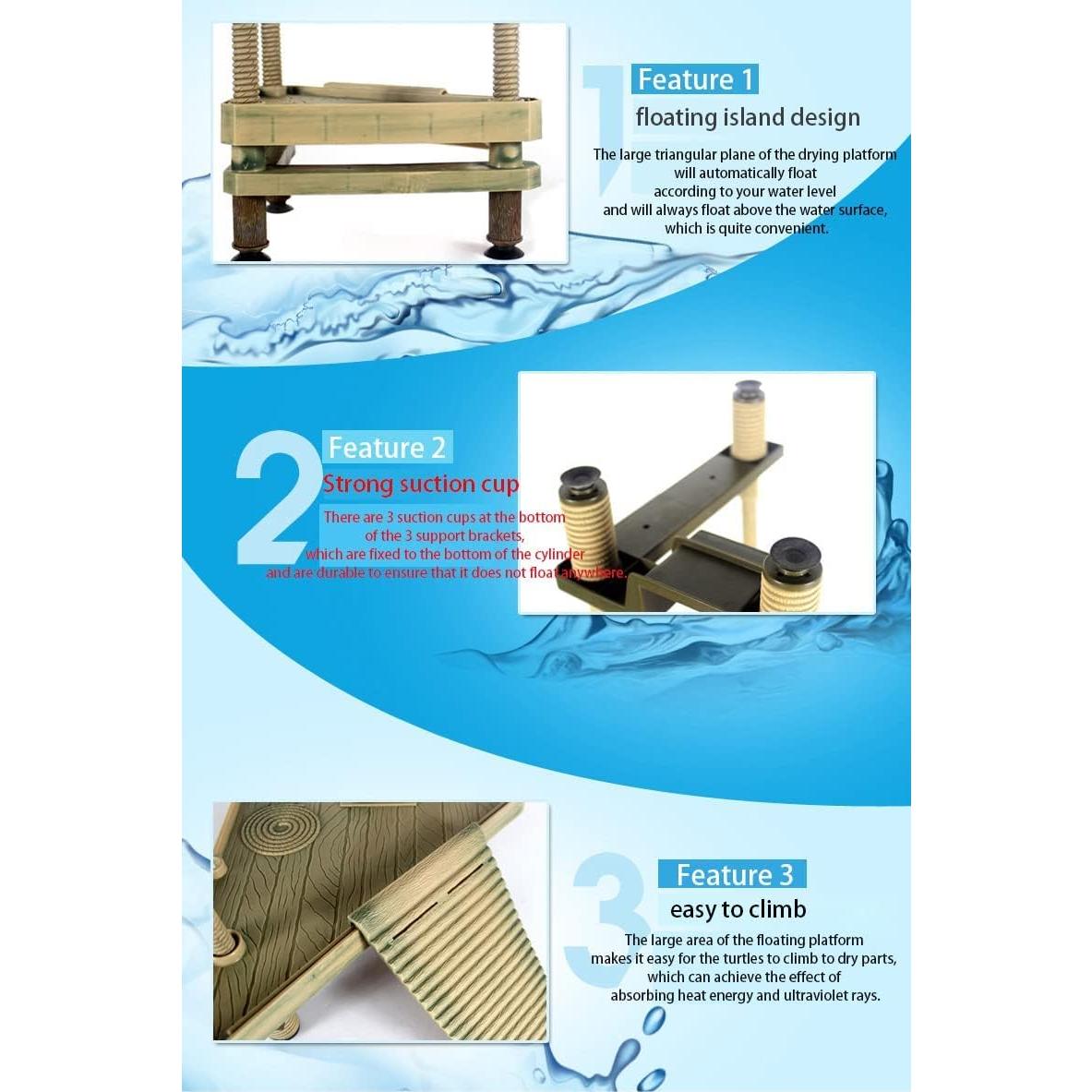 1

Feature 1

floating island design

The large triangular plane of the drying platform will automatically float according to your water level and will always float above the water surface, which is quite convenient.

2

Feature 2

Strong suction cup

There are 3 suction cups at the bottom of the 3 support brackets, which are fixed to the bottom of the cylinder and are durable to ensure that it does not float anywhere.

3

Feature 3

easy to climb

The large area of the floating platform makes it easy for the turtles to climb to dry parts, which can achieve the effect of absorbing heat energy and ultraviolet rays.