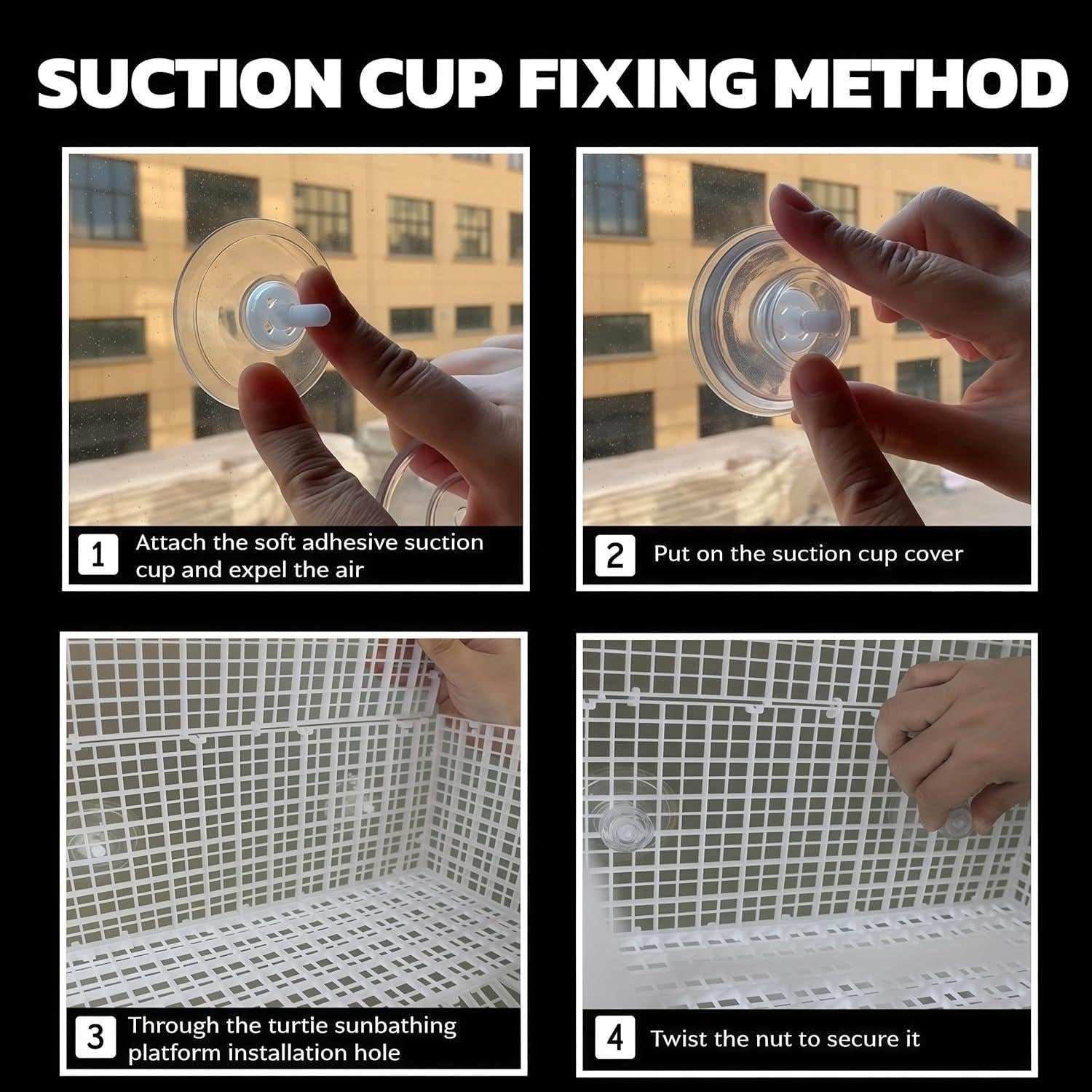 SUCTION CUP FIXING METHOD

1 Attach the soft adhesive suction cup and expel the air

2 Put on the suction cup cover

3 Through the turtie sunbathing platform installation hole

4 Twist the nut to secure it