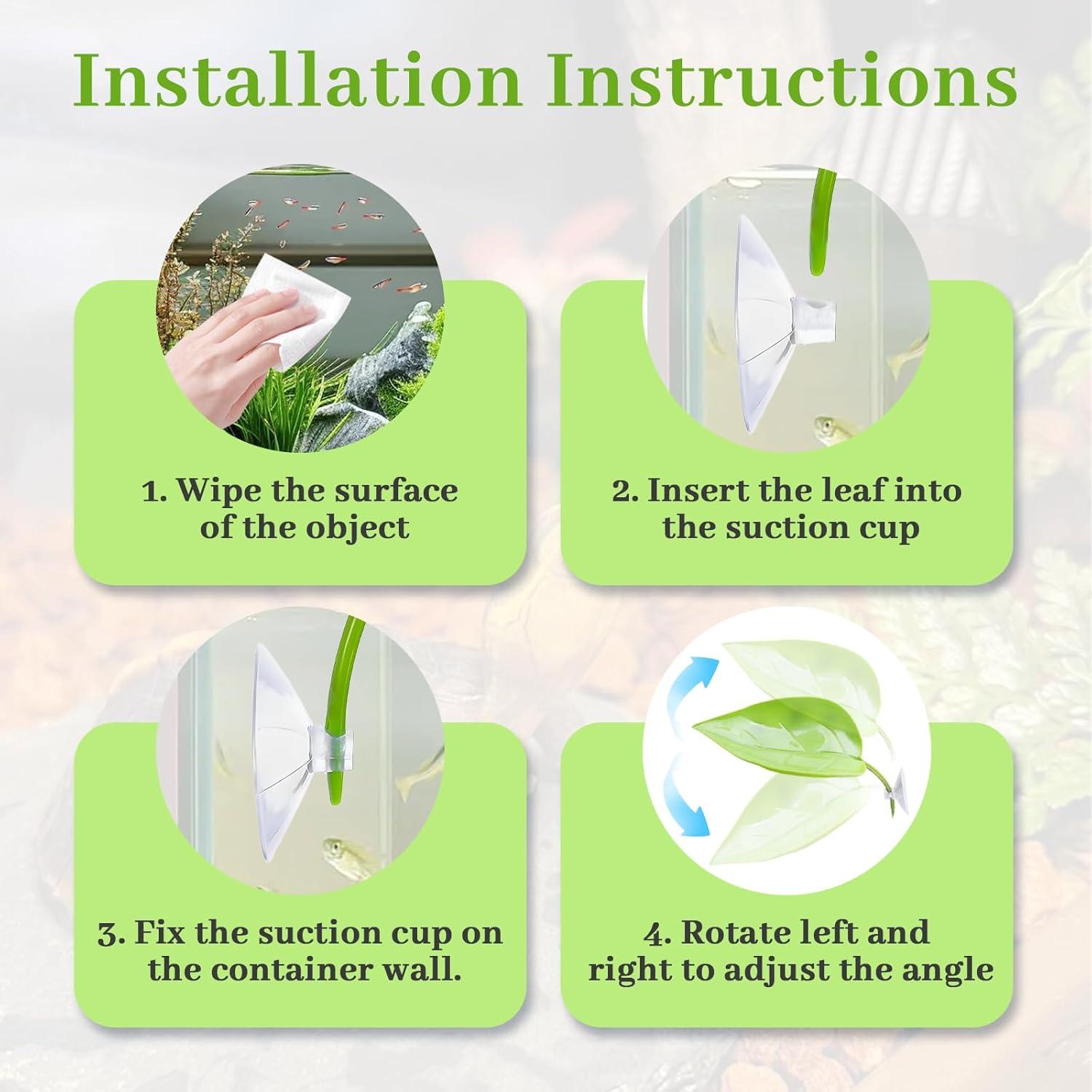 Installation Instructions

1. Wipe the surface of the object

2. Insert the leaf into the suction cup

3. Fix the suction cup on the container wall.

4. Rotate left and right to adjust the angle