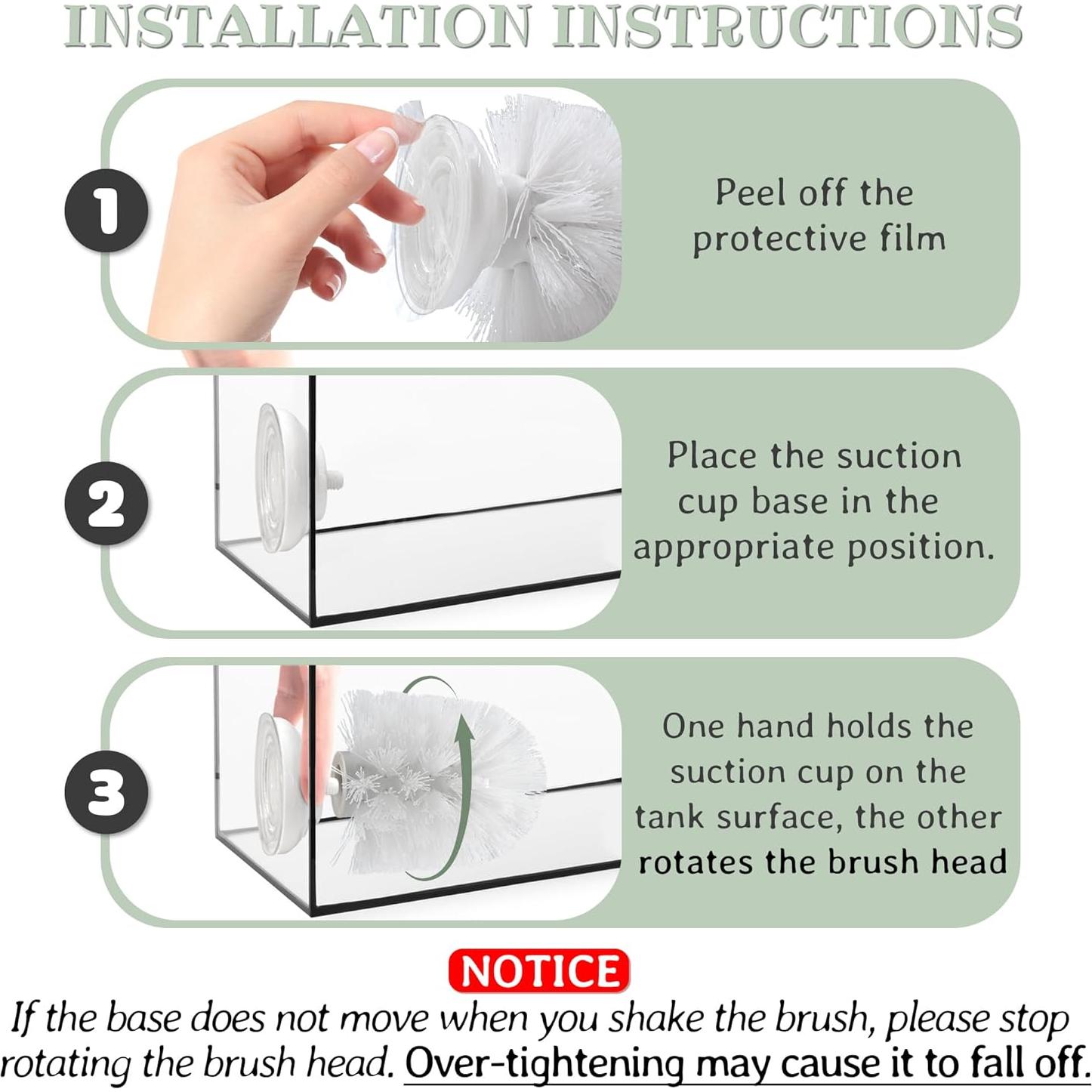 INSTALLATION INSTRUCTIONS

1

Peel off the protective film

2

Place the suction cup base in the appropriate position.

3

One hand holds the suction cup on the tank surface, the other rotates the brush head

NOTICE

If the base does not move when you shake the brush, please stop rotating the brush head. Over-tightening may cause it to fall off.