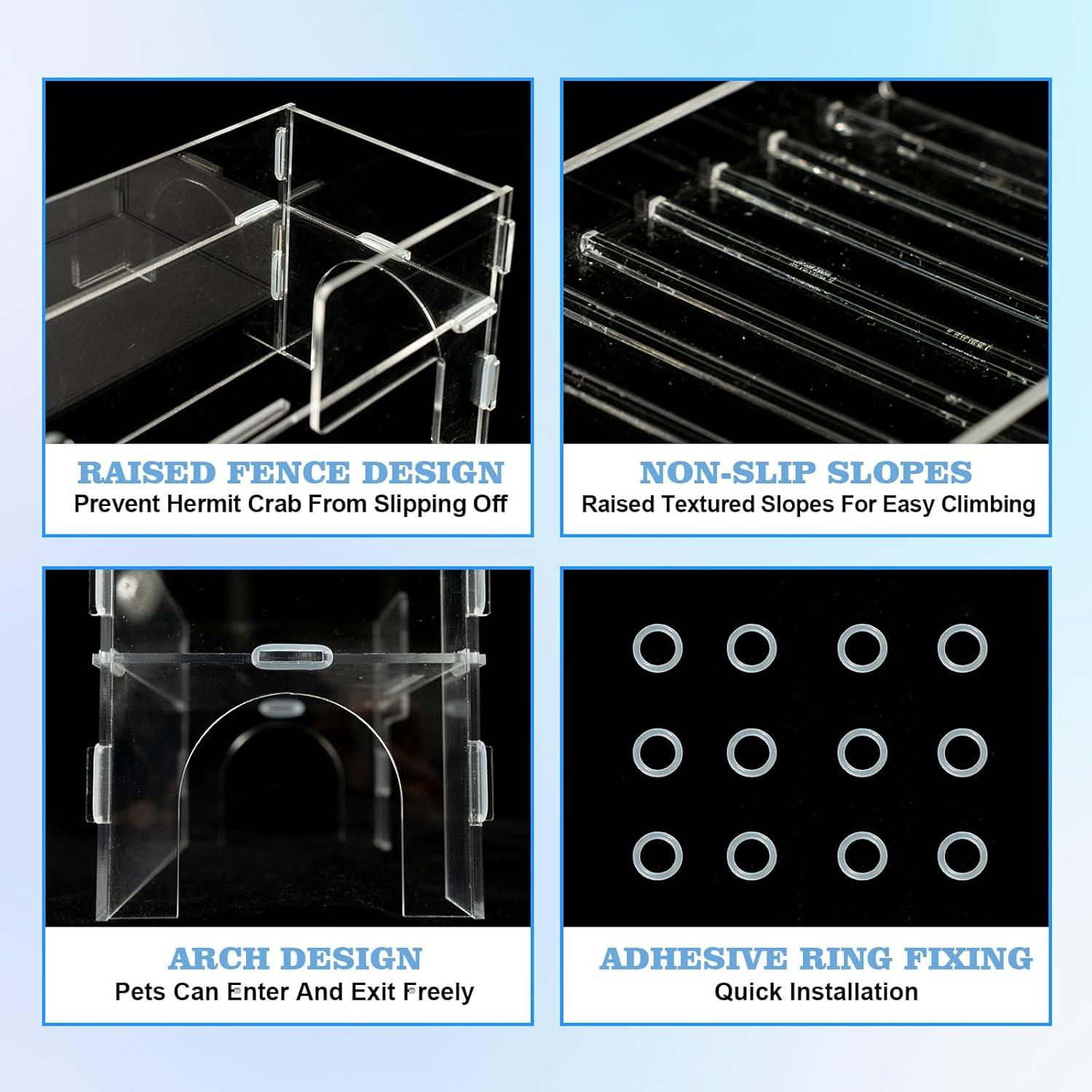 RAISED FENCE DESIGN
Prevent Hermit Crab From Slipping Off

NON-SLIP SLOPES
Raised Textured Slopes For Easy Climbing

ARCH DESIGN
Pets Can Enter And Exit Freely

ADHESIVE RING FIXING
Quick Installation