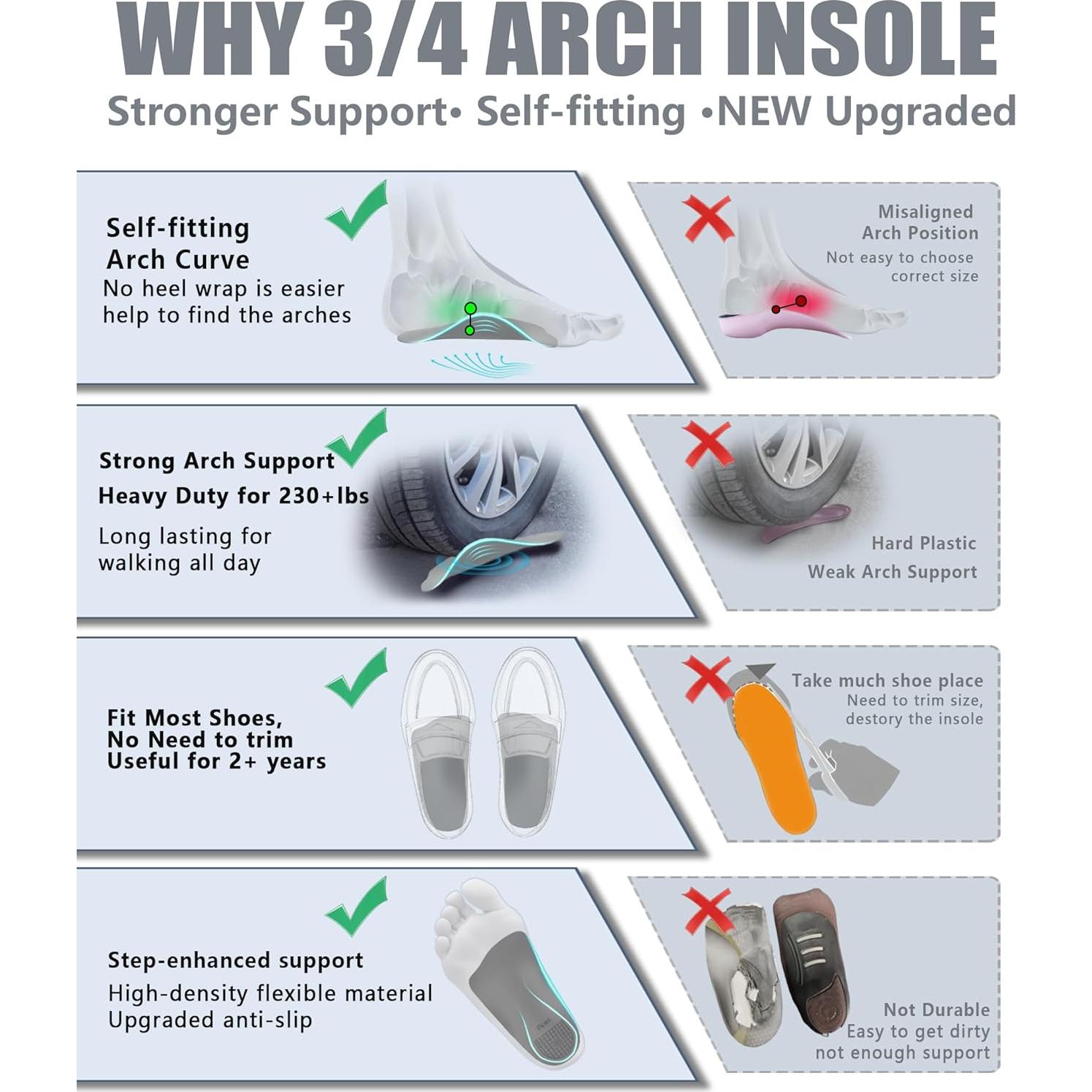 WHY 3/4 ARCH INSOLE

Stronger Support• Self-fitting •NEW Upgraded

Self-fitting Arch Curve
No heel wrap is easier help to find the arches

Misaligned Arch Position
Not easy to choose correct size

Strong Arch Support
Heavy Duty for 230+lbs
Long lasting for walking all day

Hard Plastic
Weak Arch Support

Fit Most Shoes,
No Need to trim
Useful for 2+ years

Take much shoe place
Need to trim size, destory the insole

Step-enhanced support
High-density flexible material
Upgraded anti-slip

Not Durable
Easy to get dirty
not enough support