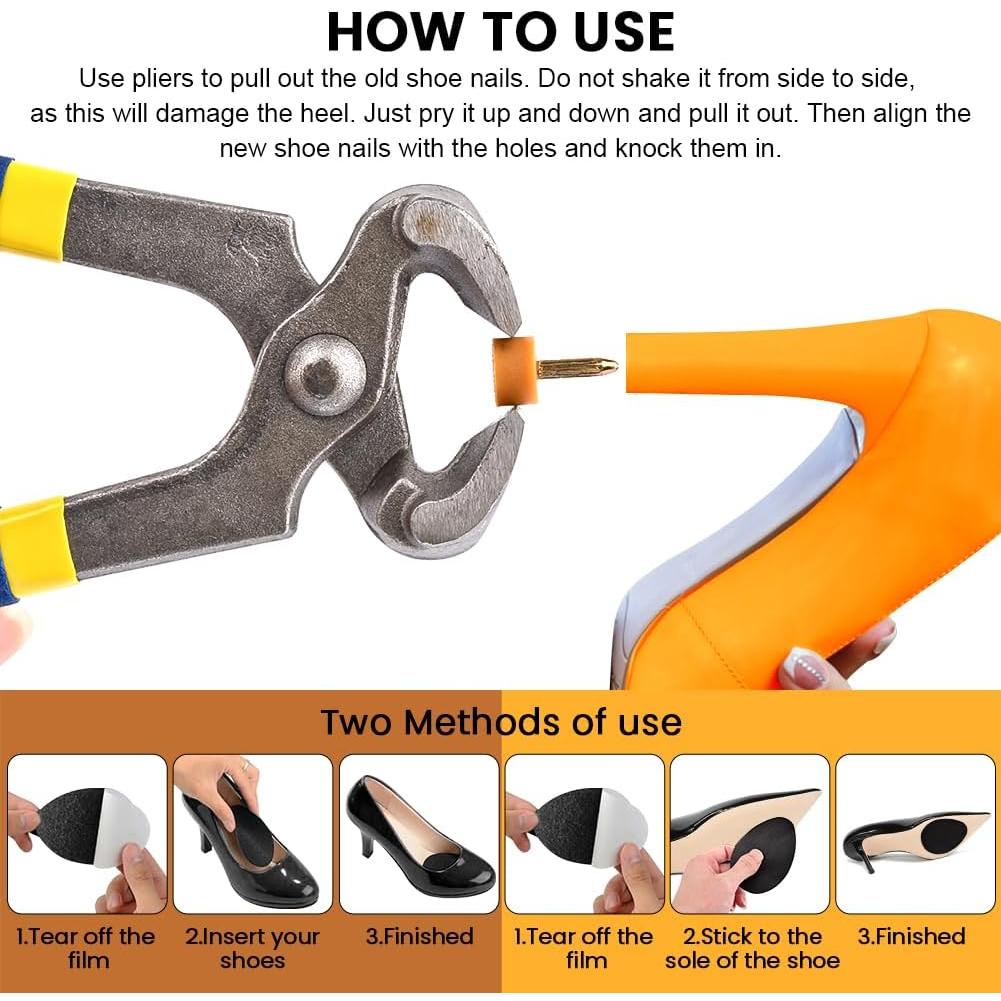 HOW TO USE

Use pliers to pull out the old shoe nails. Do not shake it from side to side, as this will damage the heel. Just pry it up and down and pull it out. Then align the new shoe nails with the holes and knock them in.

Two Methods of use

1.Tear off the film

2.Insert your shoes

3.Finished

1.Tear off the film

2.Stick to the sole of the shoe

3.Finished