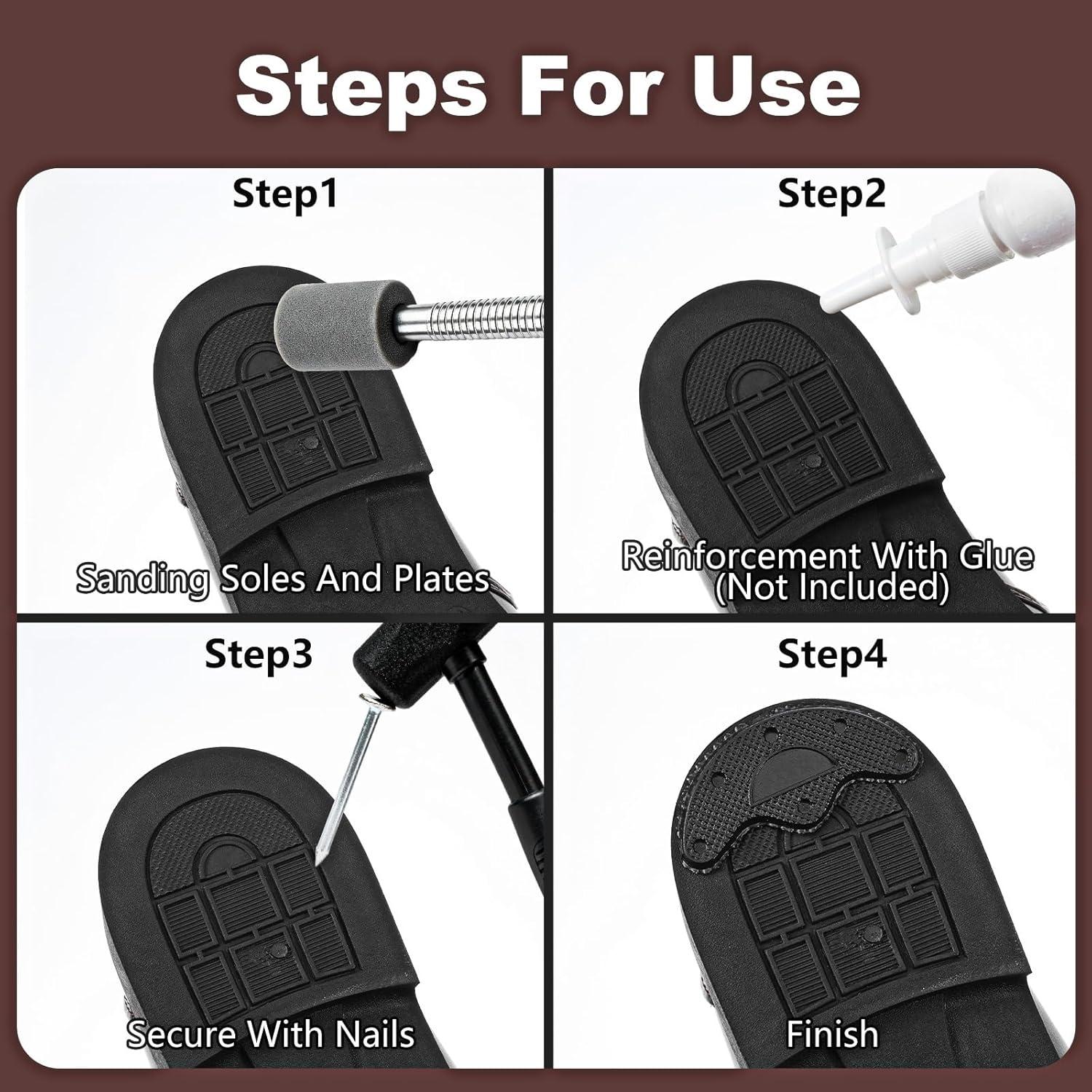 Steps For Use

Step1

Sanding Soles And Plates

Step2

Reinforcement With Glue (Not Included)

Step3

Secure With Nails

Step4

Finish