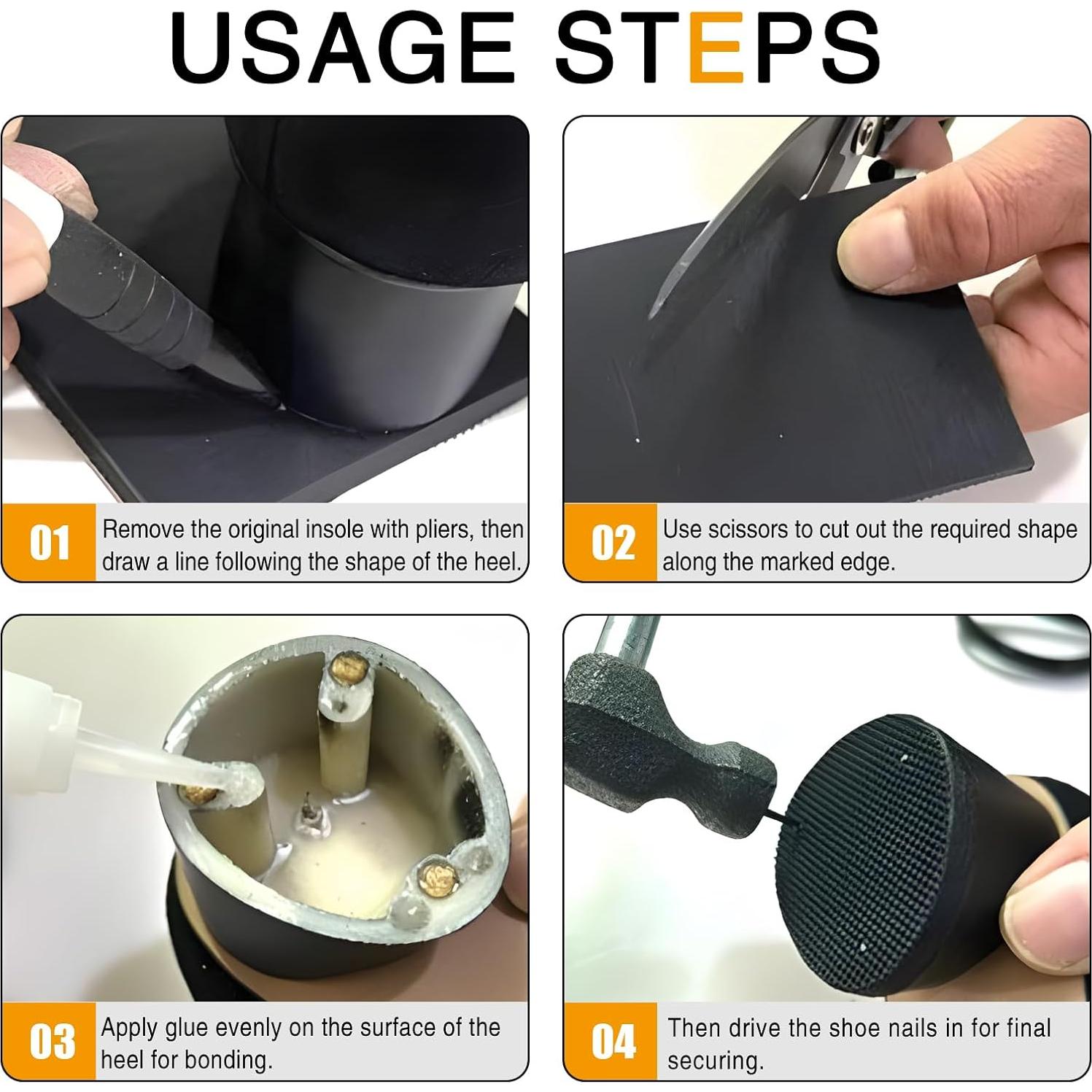 USAGE STEPS

01 Remove the original insole with pliers, then draw a line following the shape of the heel.

02 Use scissors to cut out the required shape along the marked edge.

03 Apply glue evenly on the surface of the heel for bonding.

04 Then drive the shoe nails in for final securing.