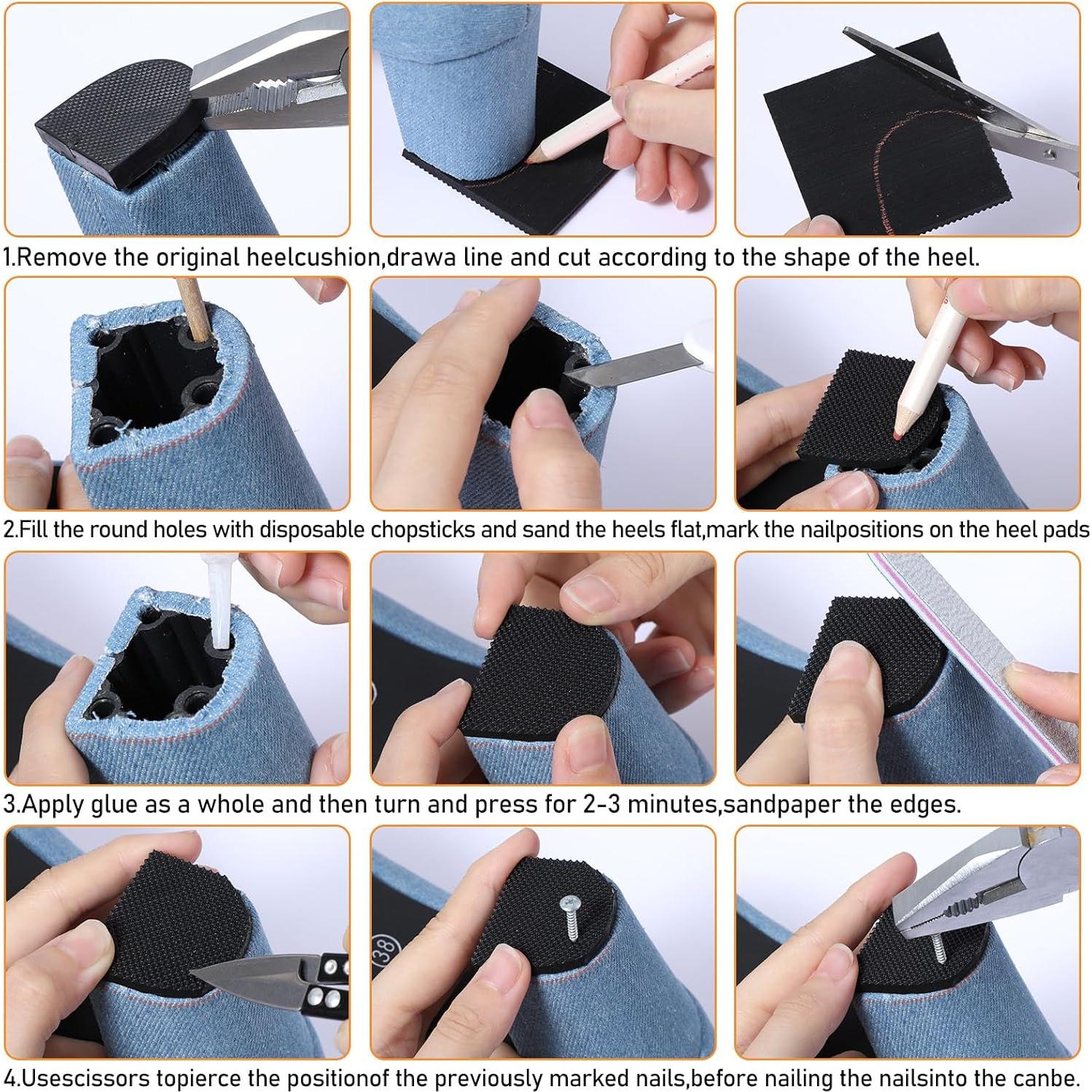 1.Remove the original heelcushion,drawa line and cut according to the shape of the heel.

2.Fill the round holes with disposable chopsticks and sand the heels flat,mark the nailpositions on the heel pads

3.Apply glue as a whole and then turn and press for 2-3 minutes,sandpaper the edges.

38

4.Usescissors topierce the positionof the previously marked nails,before nailing the nailsinto the canbe.