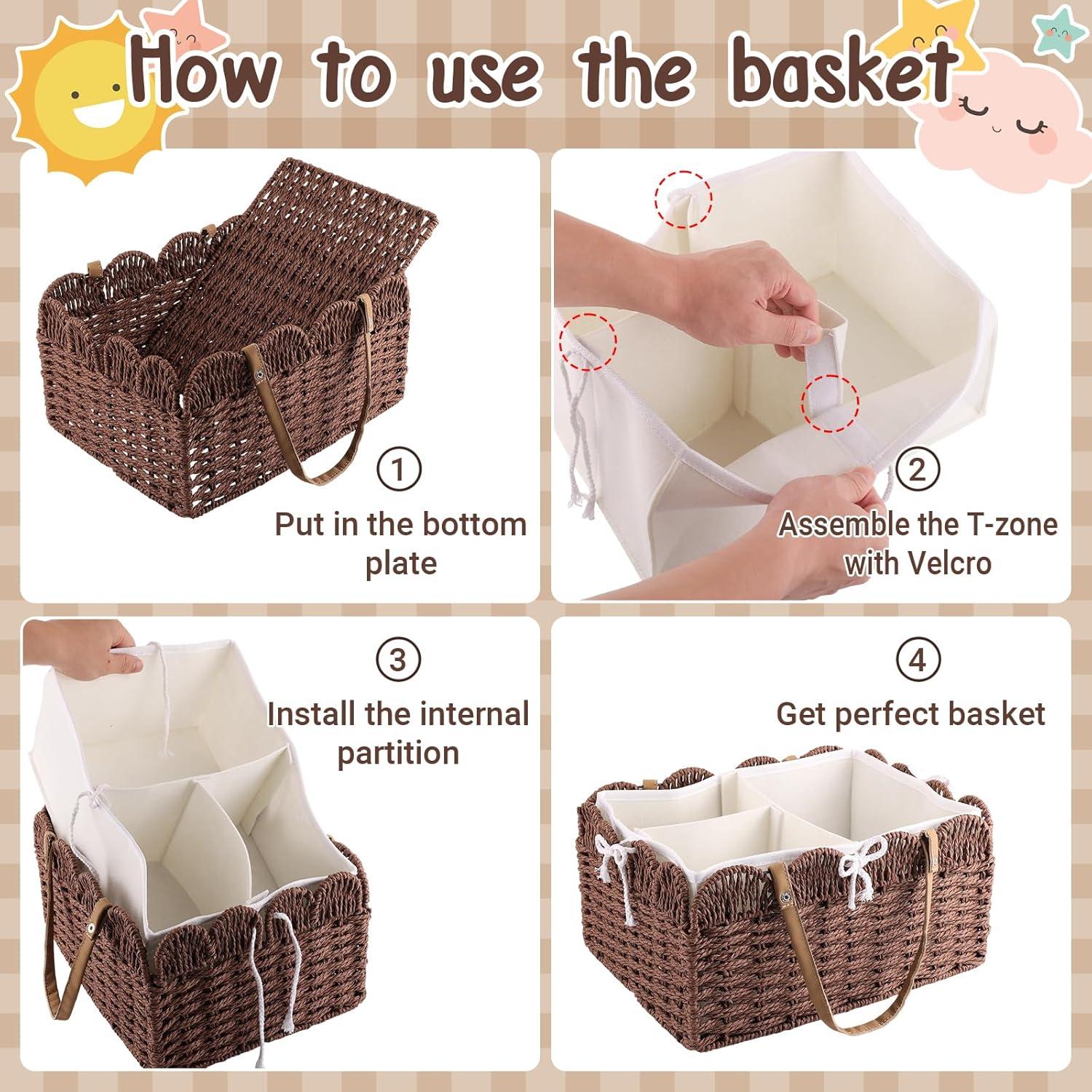 How to use the basket

①

Put in the bottom plate

②

Assemble the T-zone with Velcro

③

Install the internal partition

④

Get perfect basket