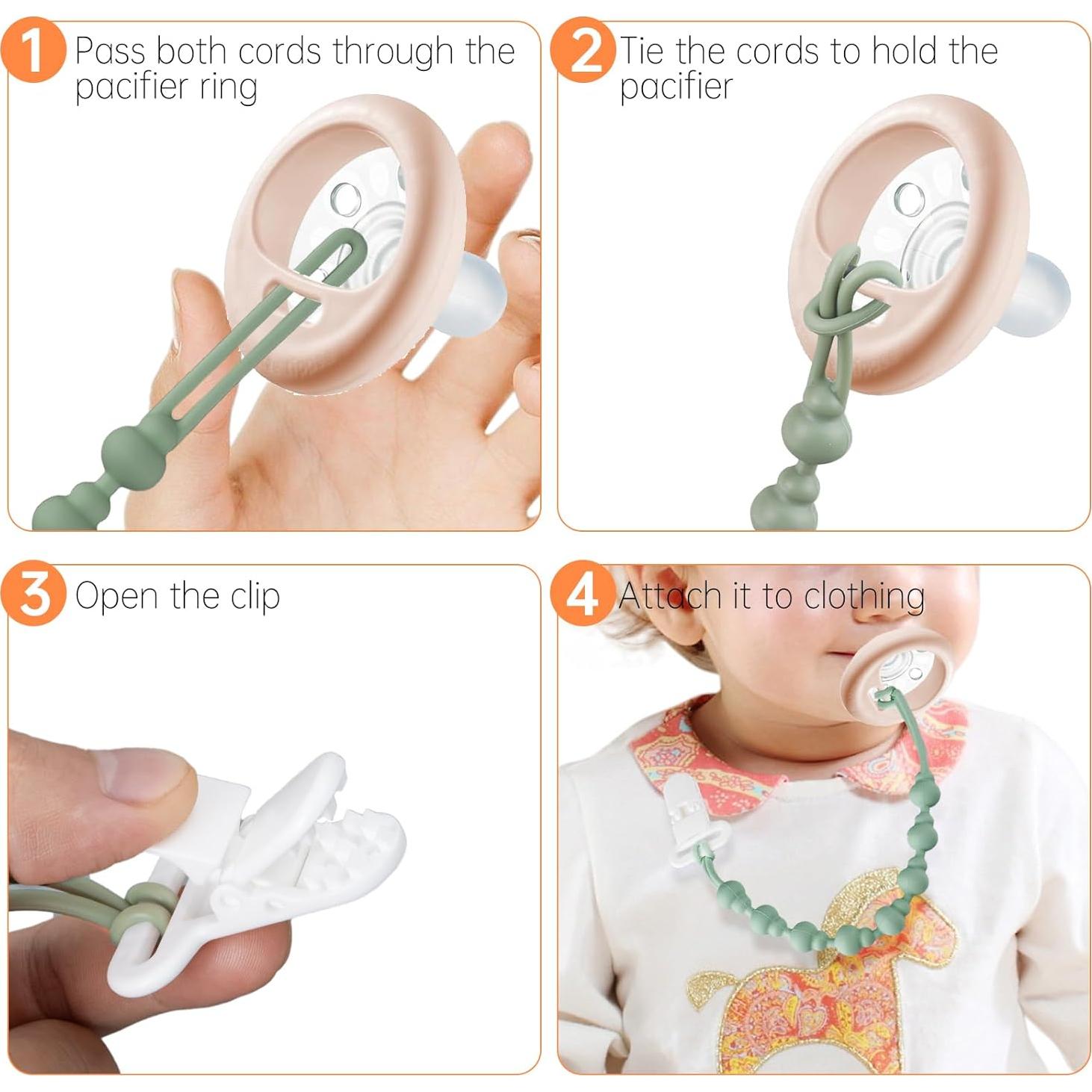 1 Pass both cords through the pacifier ring

2 Tie the cords to hold the pacifier

3 Open the clip

4 Attach it to clothing