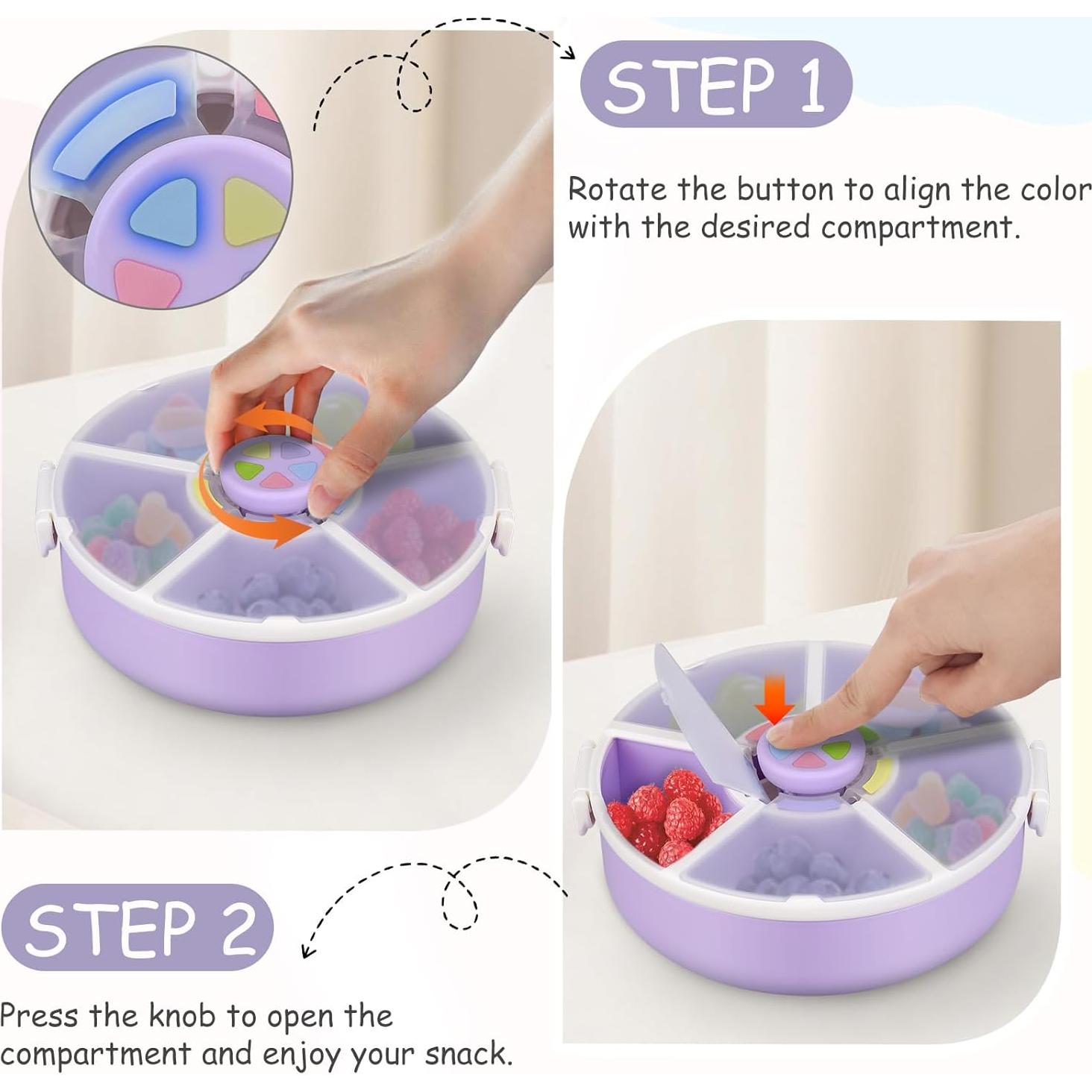 STEP 1

Rotate the button to align the color with the desired compartment.

STEP 2

Press the knob to open the compartment and enjoy your snack.