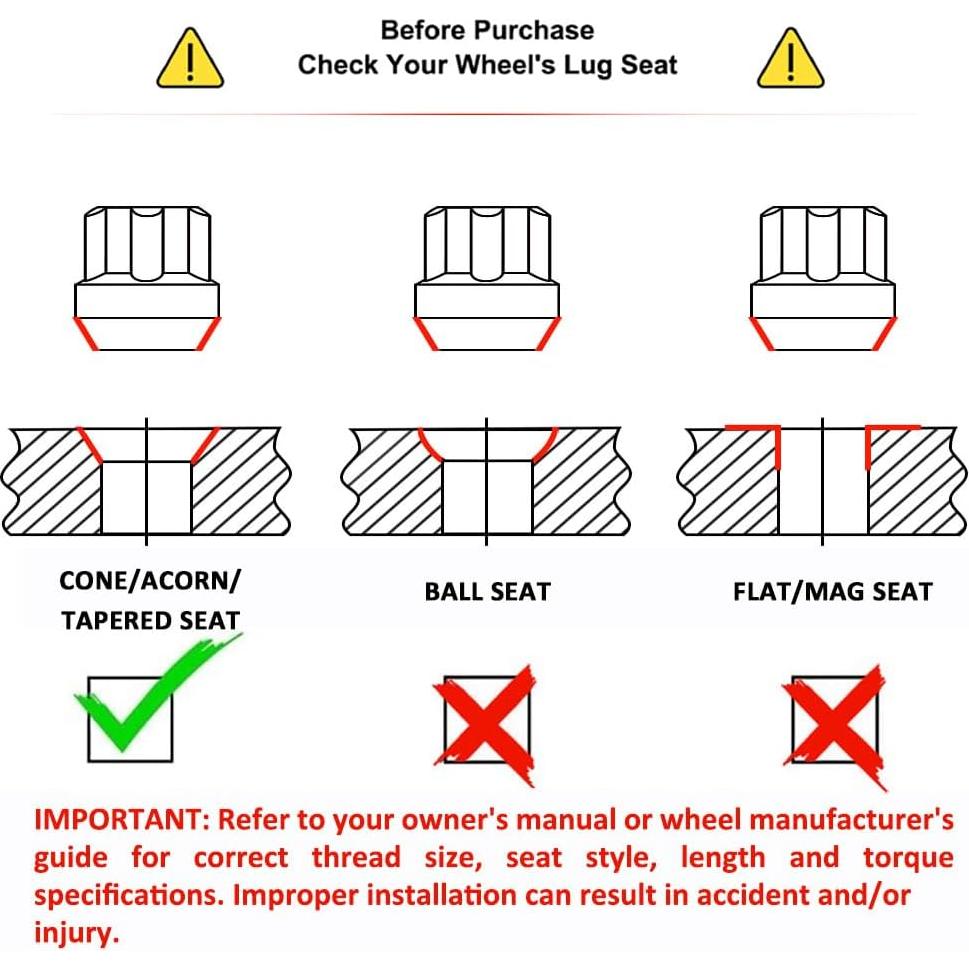 Before Purchase
Check Your Wheel's Lug Seat

CONE/ACORN/
TAPERED SEAT

BALL SEAT

FLAT/MAG SEAT

IMPORTANT: Refer to your owner's manual or wheel manufacturer's guide for correct thread size, seat style, length and torque specifications. Improper installation can result in accident and/or injury.