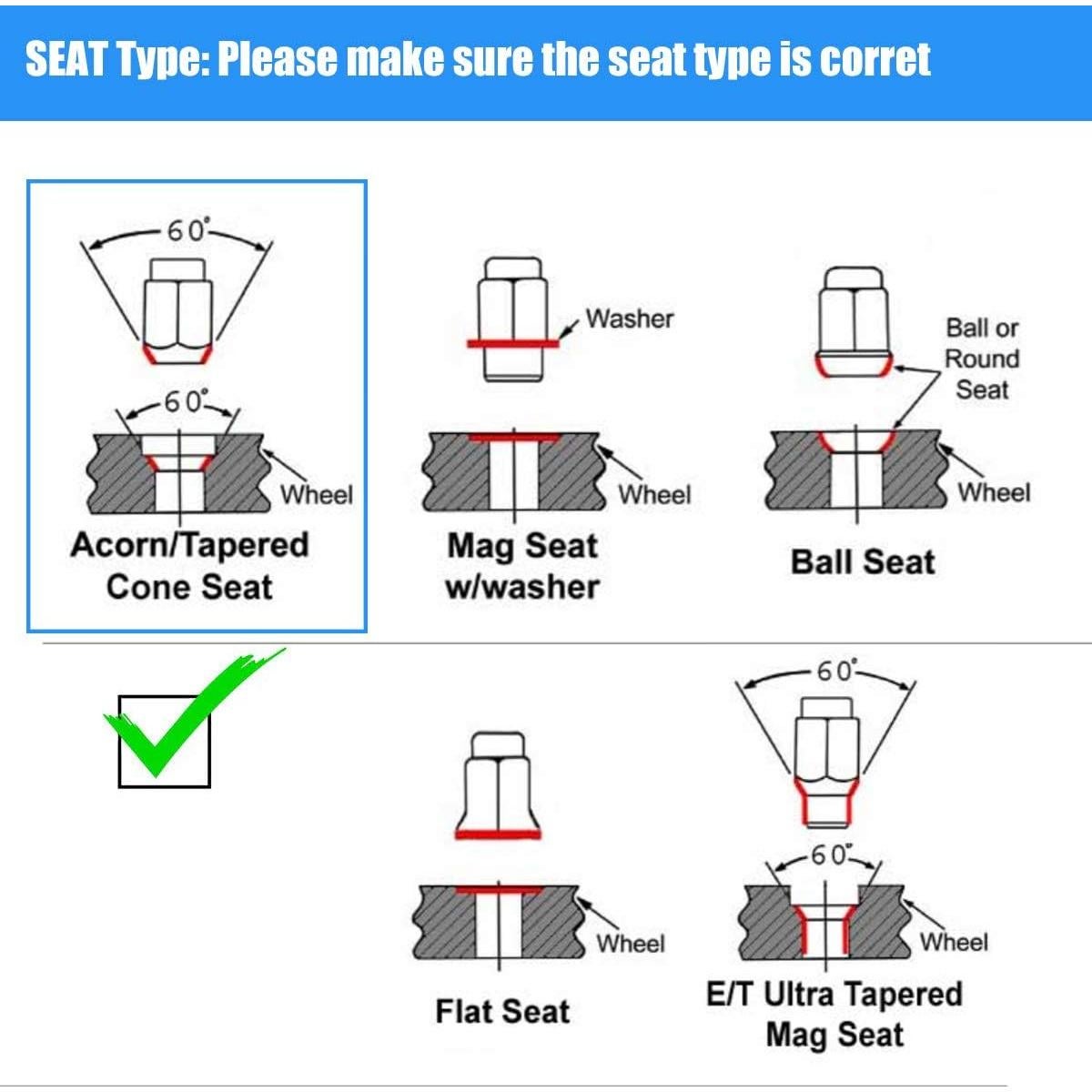 SEAT Type: Please make sure the seat type is corret

60°

60°

Wheel

Acorn/Tapered Cone Seat

Washer

Wheel

Mag Seat w/washer

Ball or Round Seat

Wheel

Ball Seat

Wheel

Flat Seat

60°

60°

Wheel

E/T Ultra Tapered Mag Seat