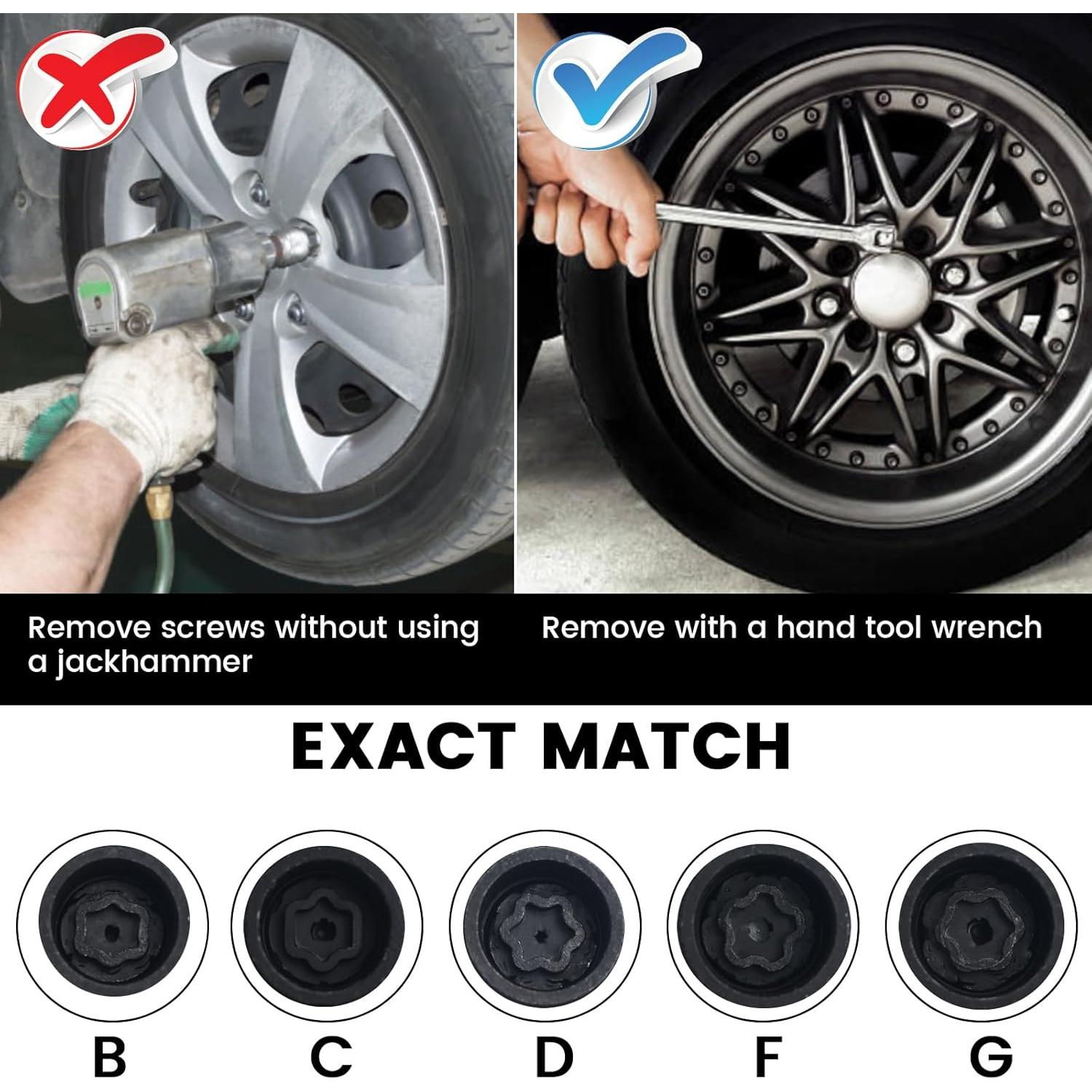 Remove screws without using a jackhammer

Remove with a hand tool wrench

EXACT MATCH

B

C

D

F

G