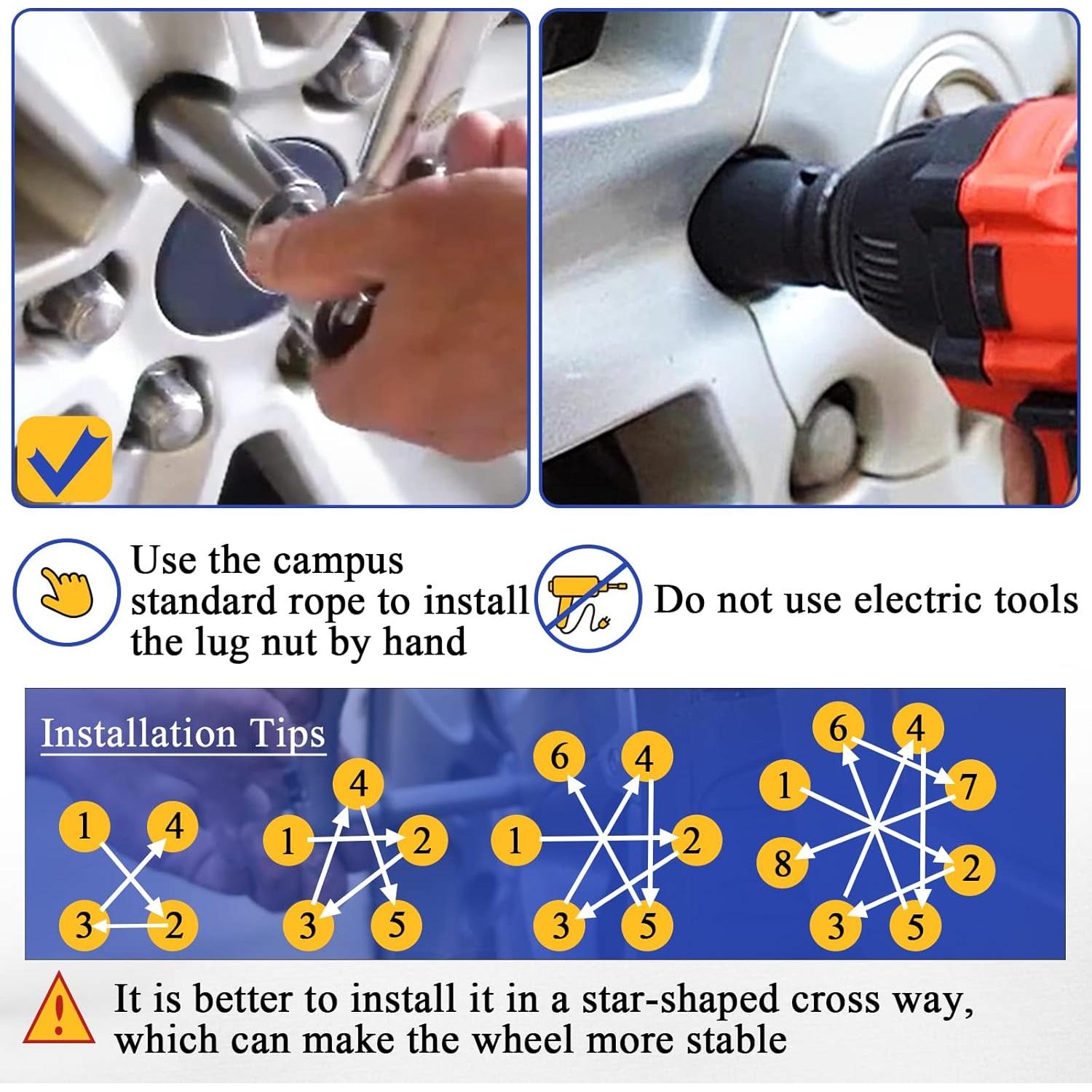 Use the campus standard rope to install the lug nut by hand

Do not use electric tools

Installation Tips

1 4
3 2

4
1 2
3 5

6 4
1 2
3 5

6 4
1 7
8 2
3 5

It is better to install it in a star-shaped cross way, which can make the wheel more stable