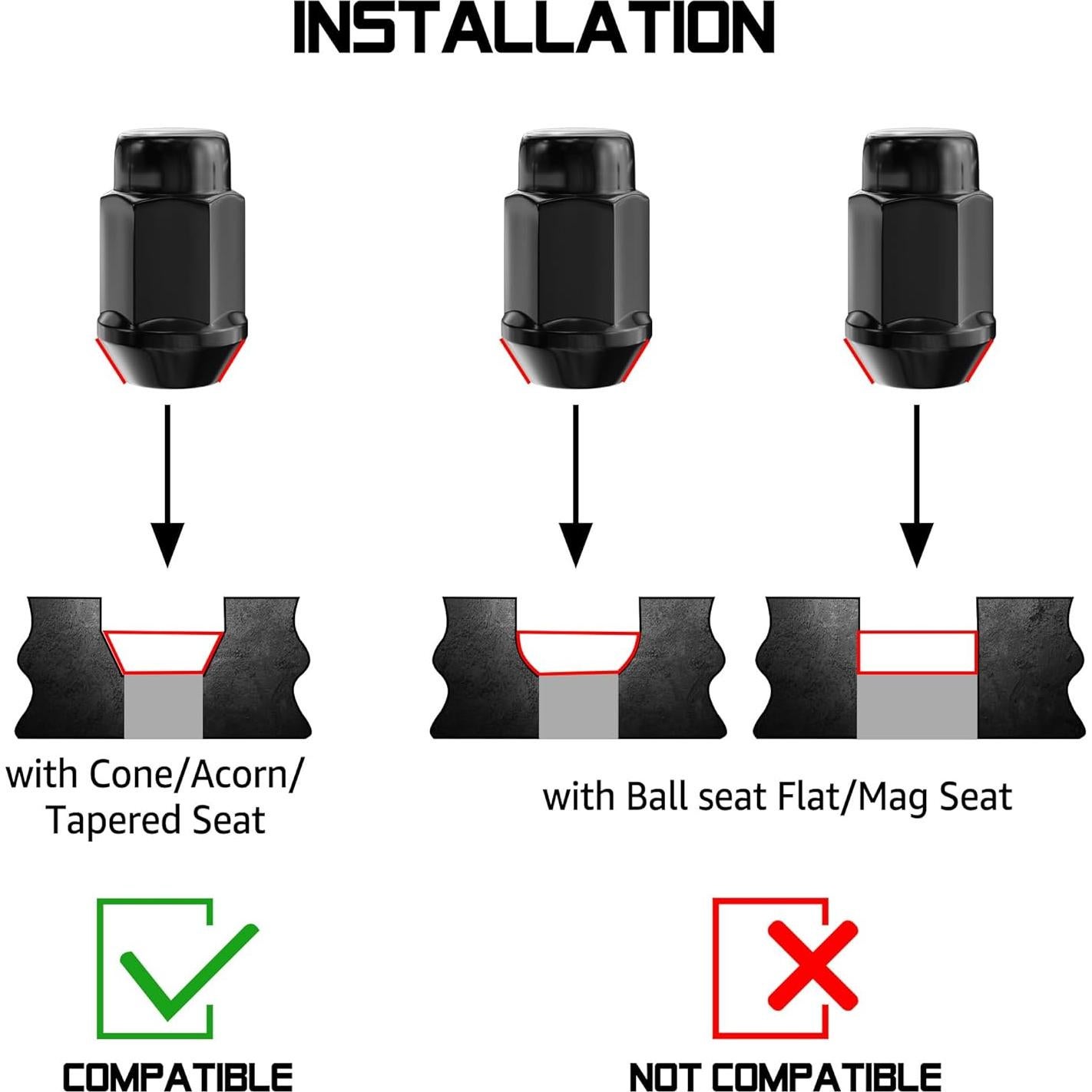 INSTALLATION

with Cone/Acorn/ Tapered Seat

with Ball seat Flat/Mag Seat

COMPATIBLE

NOT COMPATIBLE