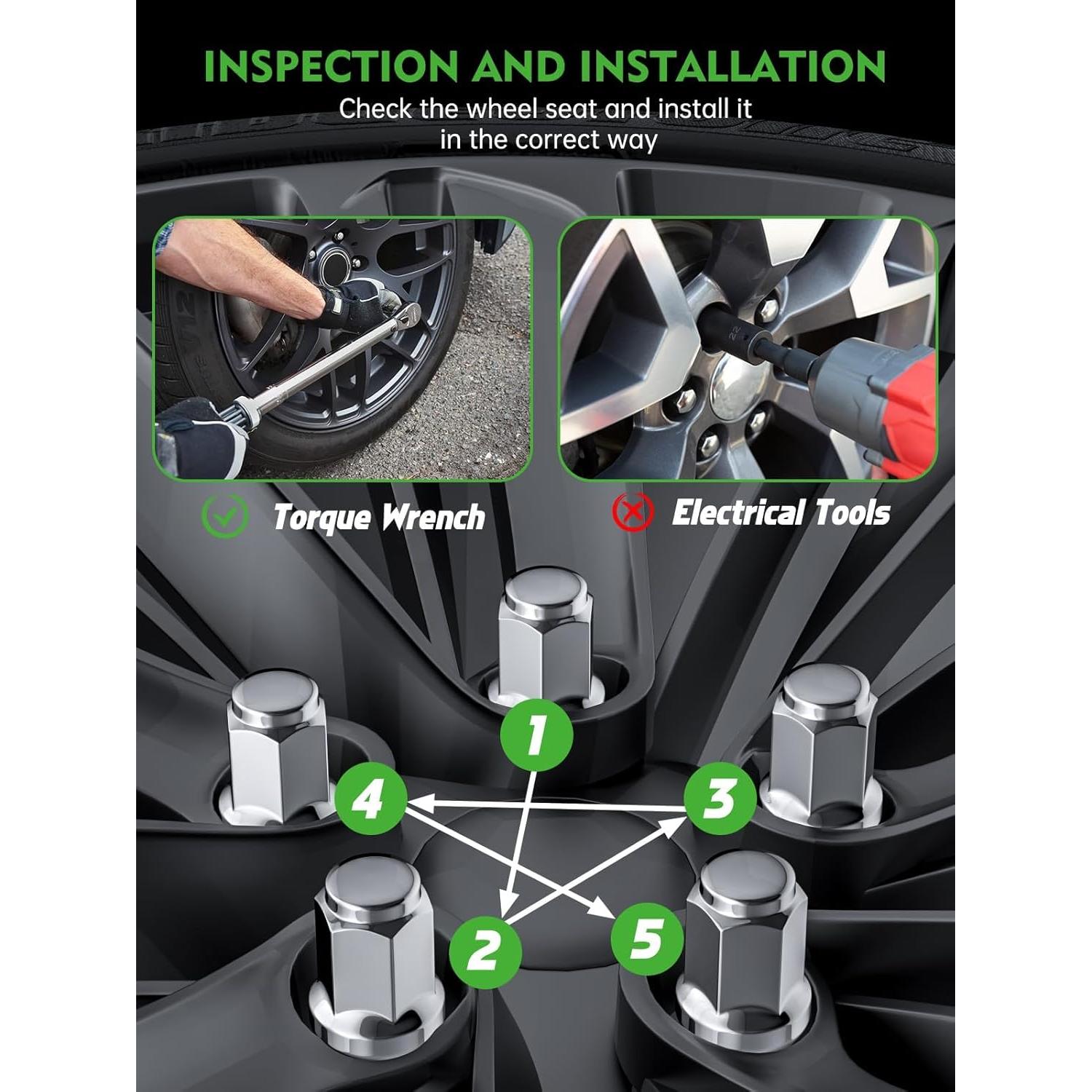 INSPECTION AND INSTALLATION

Check the wheel seat and install it in the correct way

Torque Wrench

Electrical Tools

1

4

3

2

5