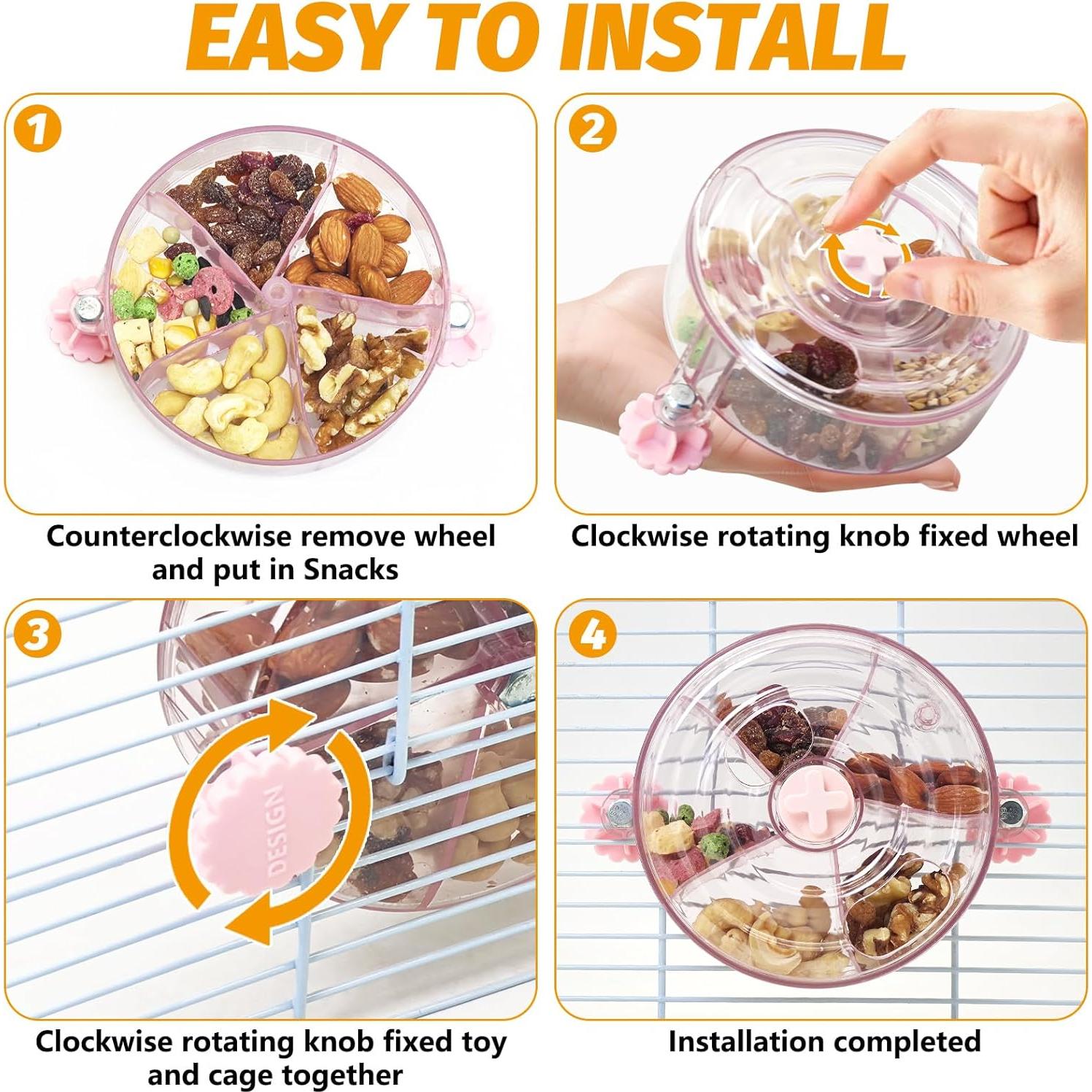 EASY TO INSTALL

1

Counterclockwise remove wheel and put in Snacks

2

Clockwise rotating knob fixed wheel

3

DESIGN

Clockwise rotating knob fixed toy and cage together

4

Installation completed