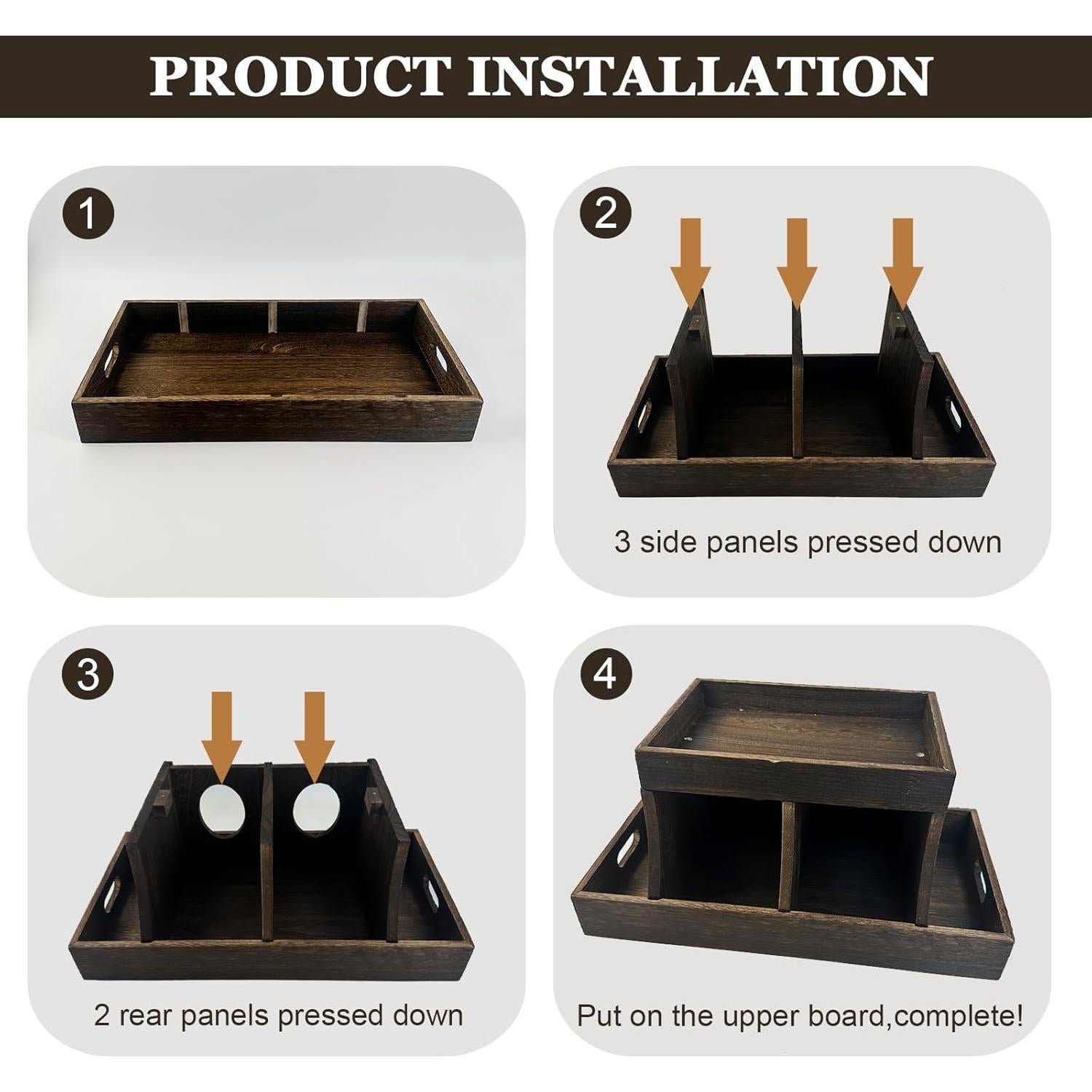 PRODUCT INSTALLATION

1

2

3 side panels pressed down

3

2 rear panels pressed down

4

Put on the upper board,complete!