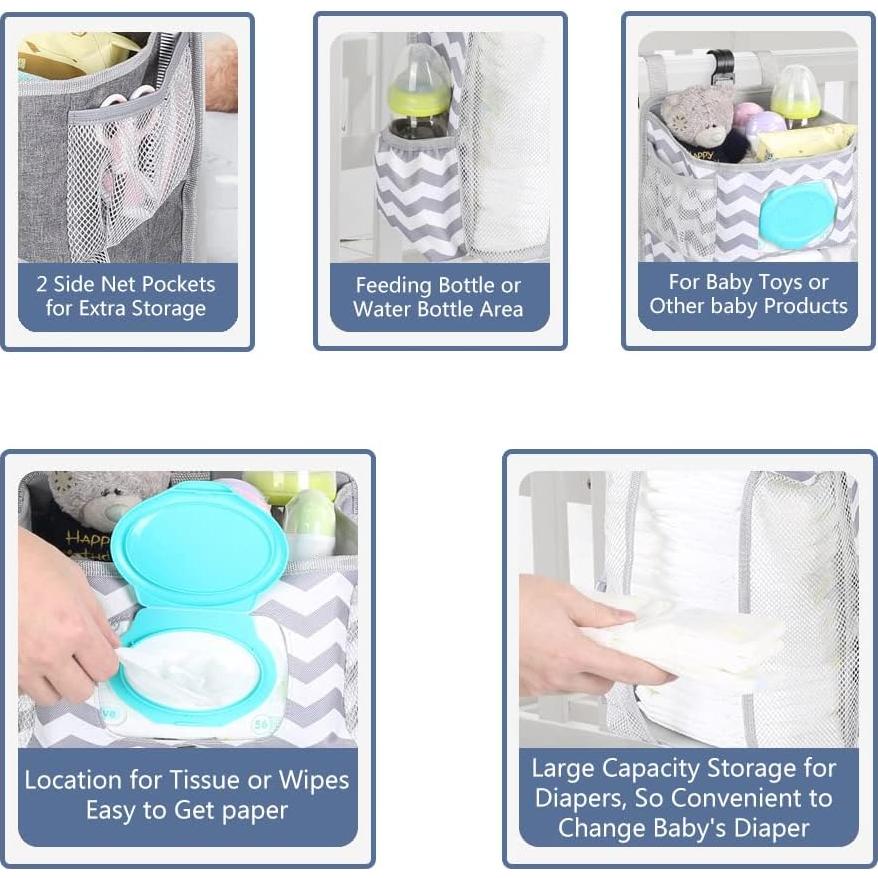 2 Side Net Pockets for Extra Storage

Feeding Bottle or Water Bottle Area

For Baby Toys or Other baby Products

Location for Tissue or Wipes Easy to Get paper

Large Capacity Storage for Diapers, So Convenient to Change Baby's Diaper