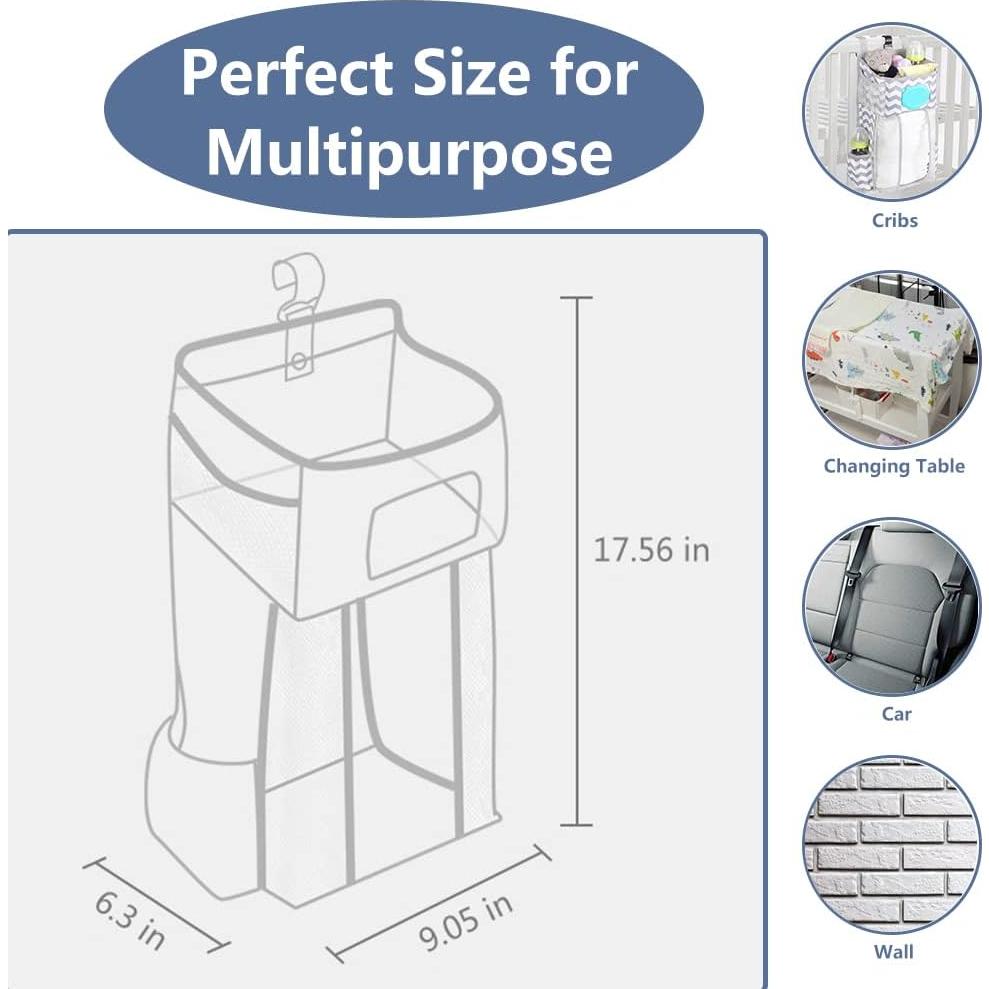 Perfect Size for Multipurpose

17.56 in

6.3 in

9.05 in

Cribs

Changing Table

Car

Wall