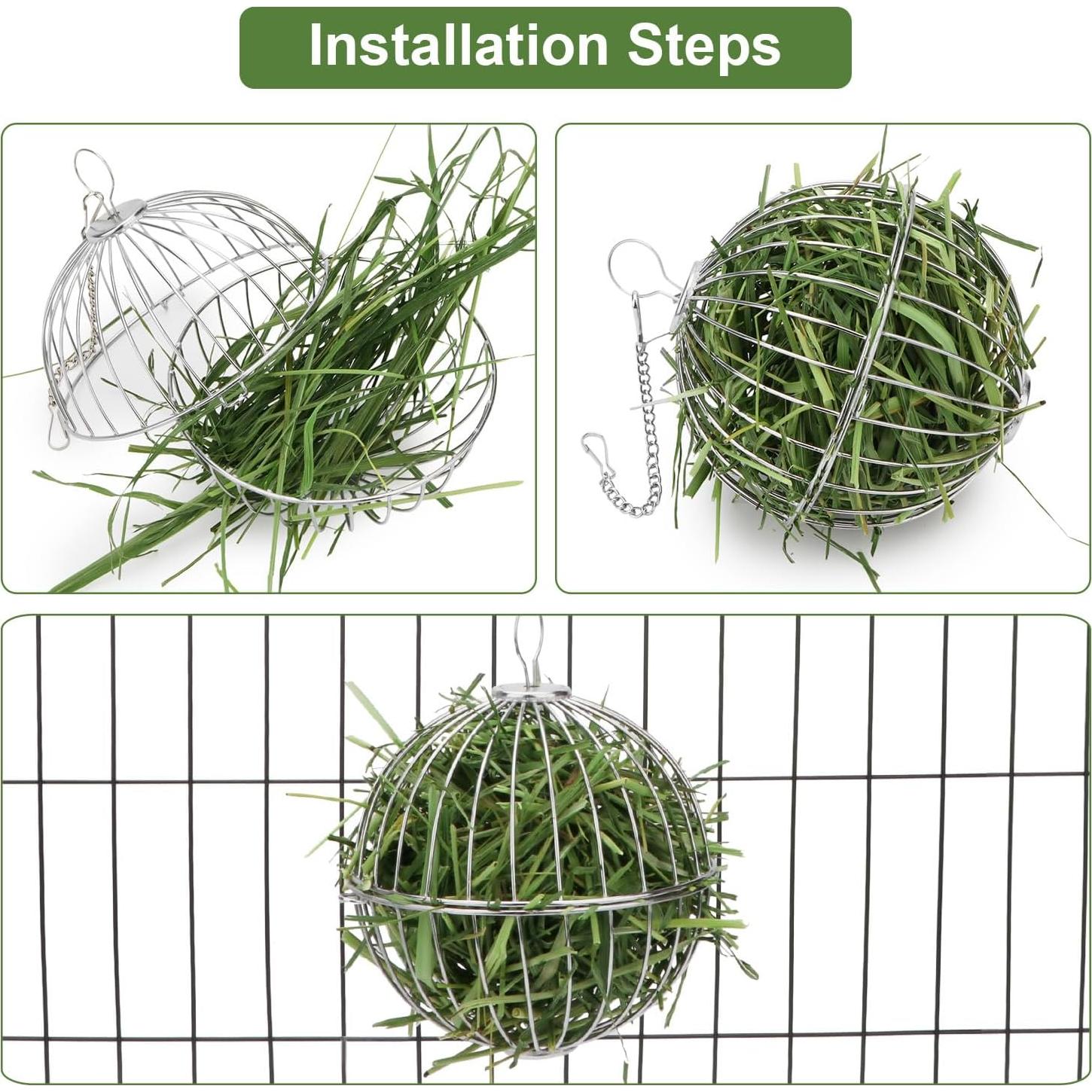 Installation Steps