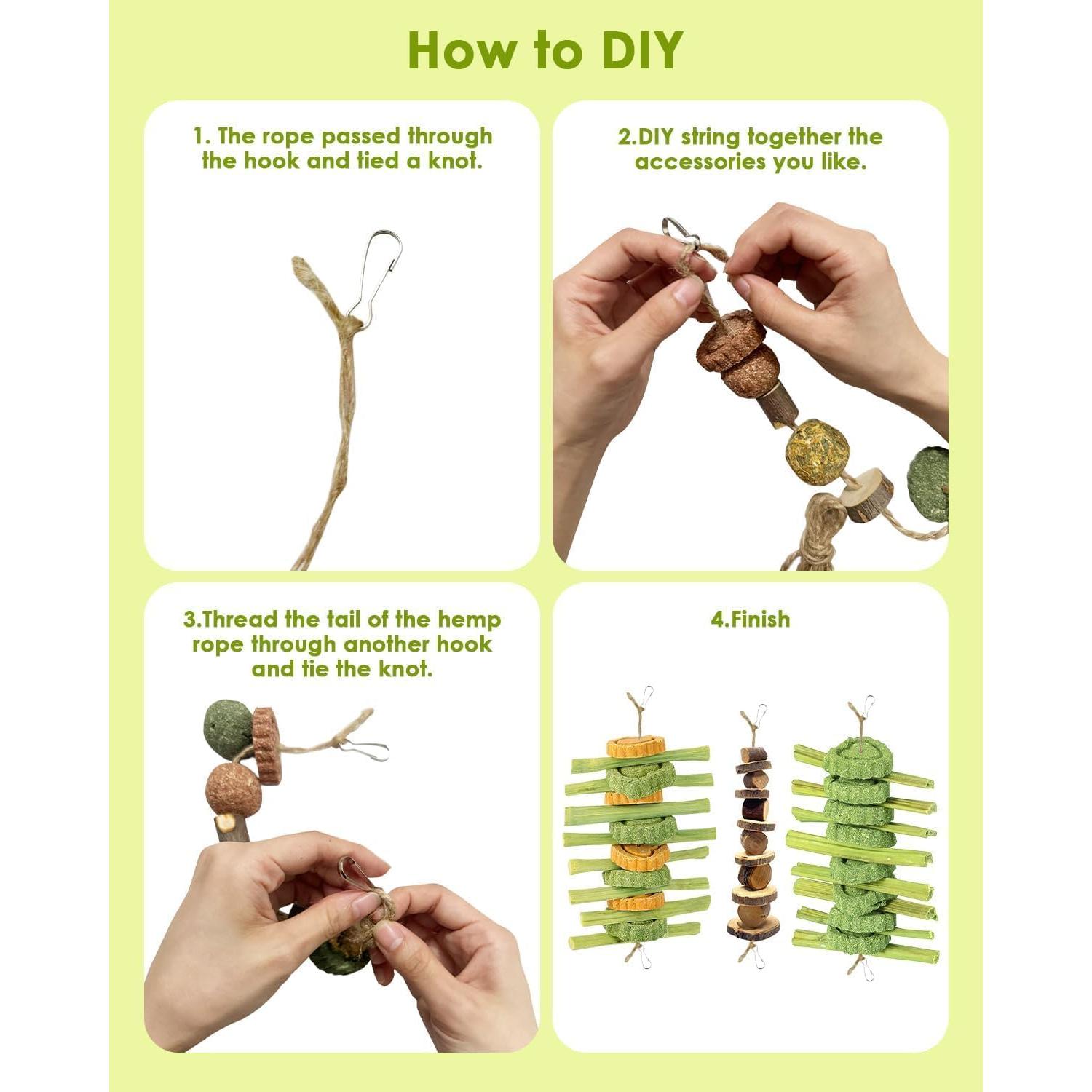 How to DIY

1. The rope passed through the hook and tied a knot.

2.DIY string together the accessories you like.

3.Thread the tail of the hemp rope through another hook and tie the knot.

4.Finish