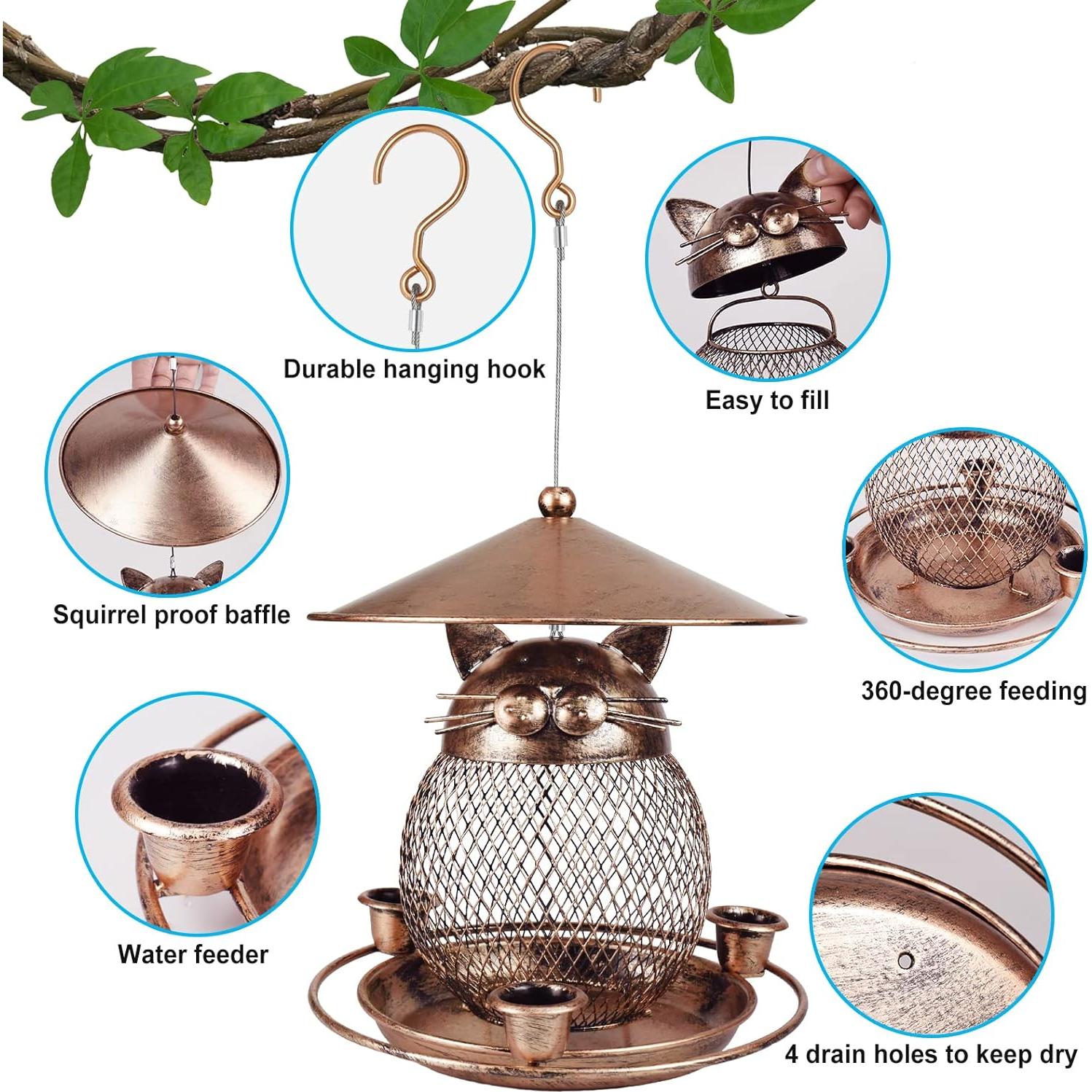 Durable hanging hook

Easy to fill

Squirrel proof baffle

360-degree feeding

Water feeder

4 drain holes to keep dry