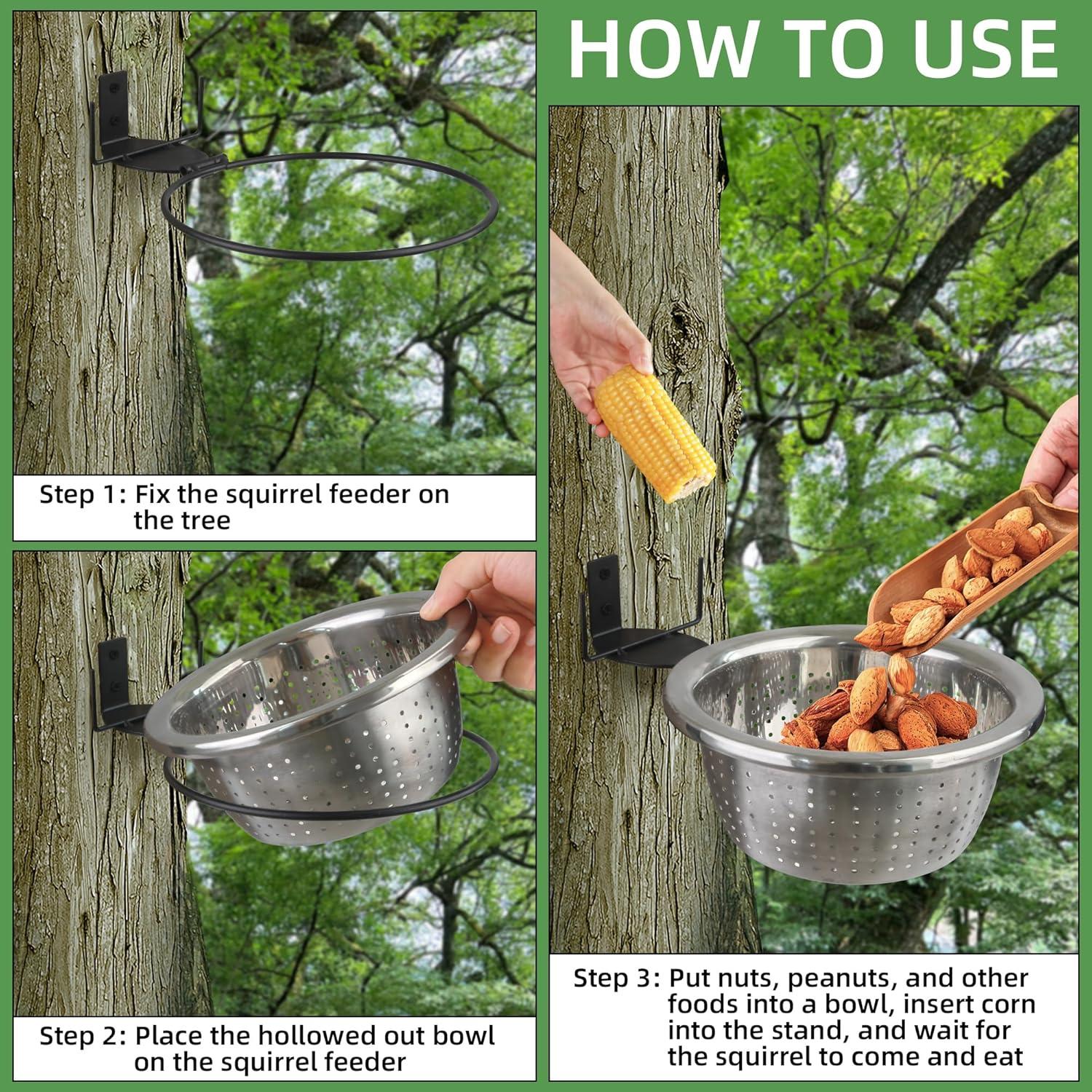 HOW TO USE

Step 1: Fix the squirrel feeder on the tree

Step 2: Place the hollowed out bowl on the squirrel feeder

Step 3: Put nuts, peanuts, and other foods into a bowl, insert corn into the stand, and wait for the squirrel to come and eat