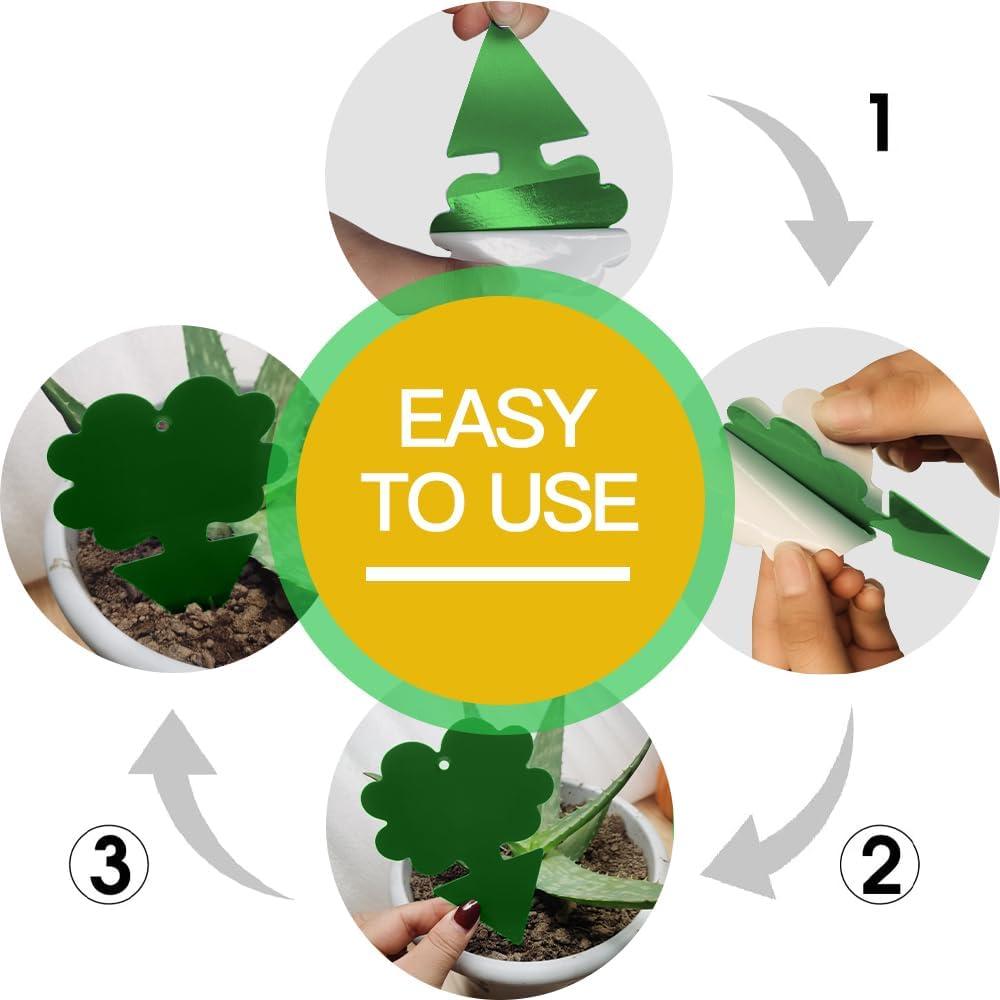 1

EASY TO USE

②

③