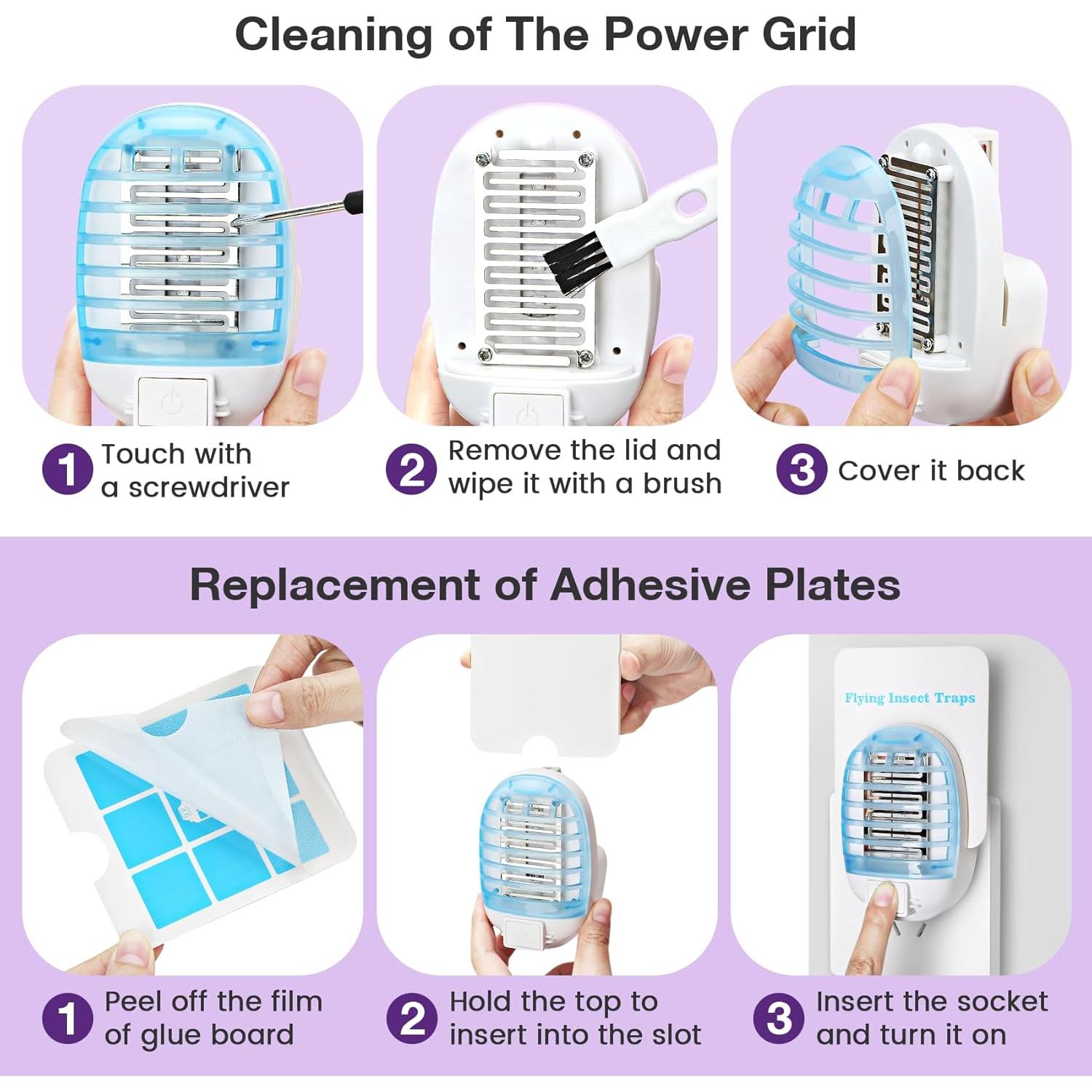 Cleaning of The Power Grid

1 Touch with a screwdriver

2 Remove the lid and wipe it with a brush

3 Cover it back

Replacement of Adhesive Plates

Flying Insect Traps

1 Peel off the film of glue board

2 Hold the top to insert into the slot

3 Insert the socket and turn it on