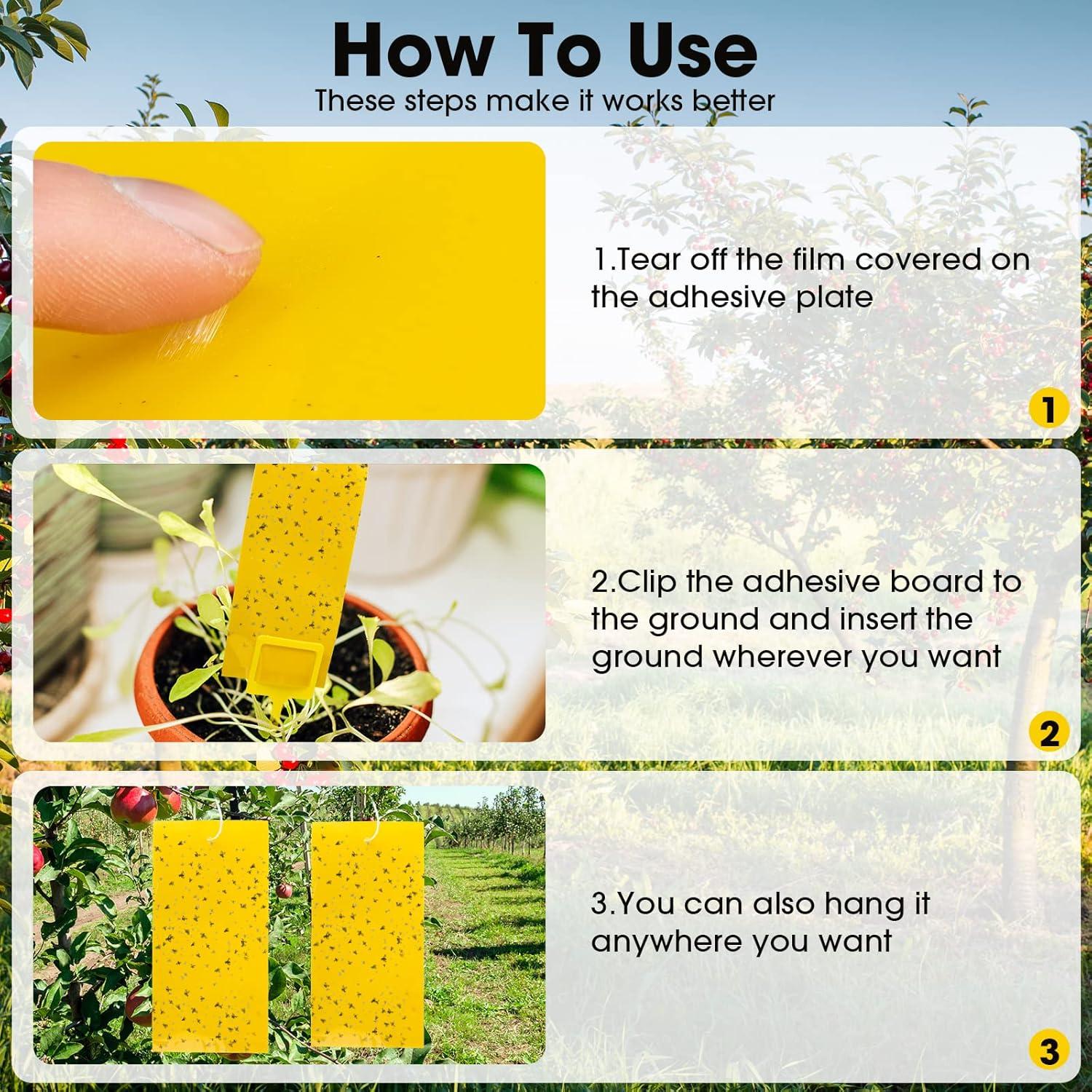 How To Use

These steps make it works better

1.Tear off the film covered on the adhesive plate

1

2.Clip the adhesive board to the ground and insert the ground wherever you want

2

3.You can also hang it anywhere you want

3